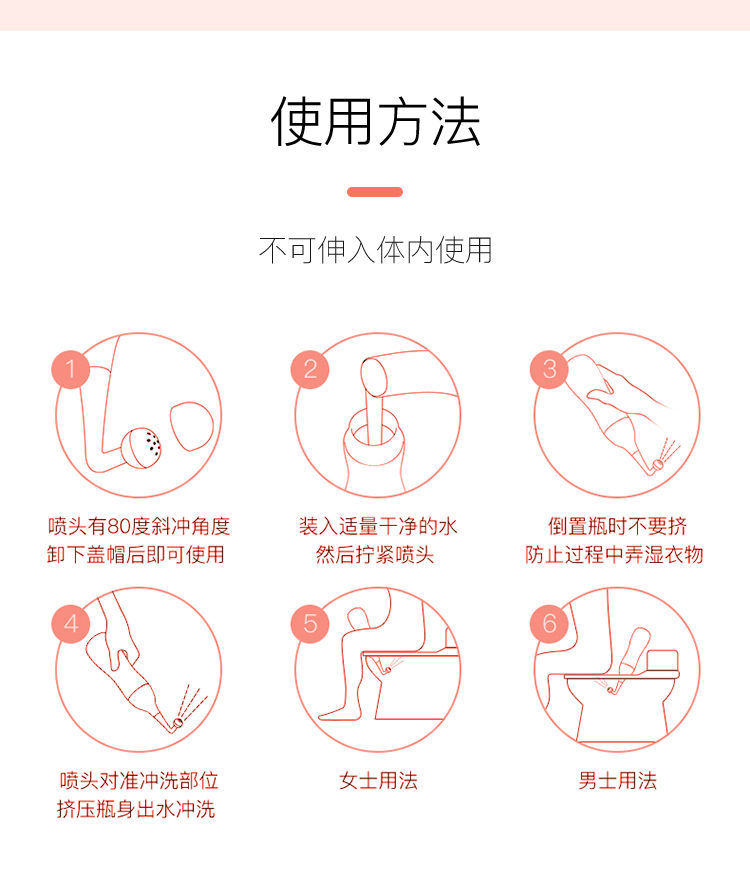 使用方法

不可伸入体内使用

1

喷头有80度斜冲角度
卸下盖帽后即可使用

2

装入适量干净的水
然后拧紧喷头

3

倒置瓶时不要挤
防止过程中弄湿衣物

4

喷头对准冲洗部位
挤压瓶身出水冲洗

5

女士用法

6

男士用法