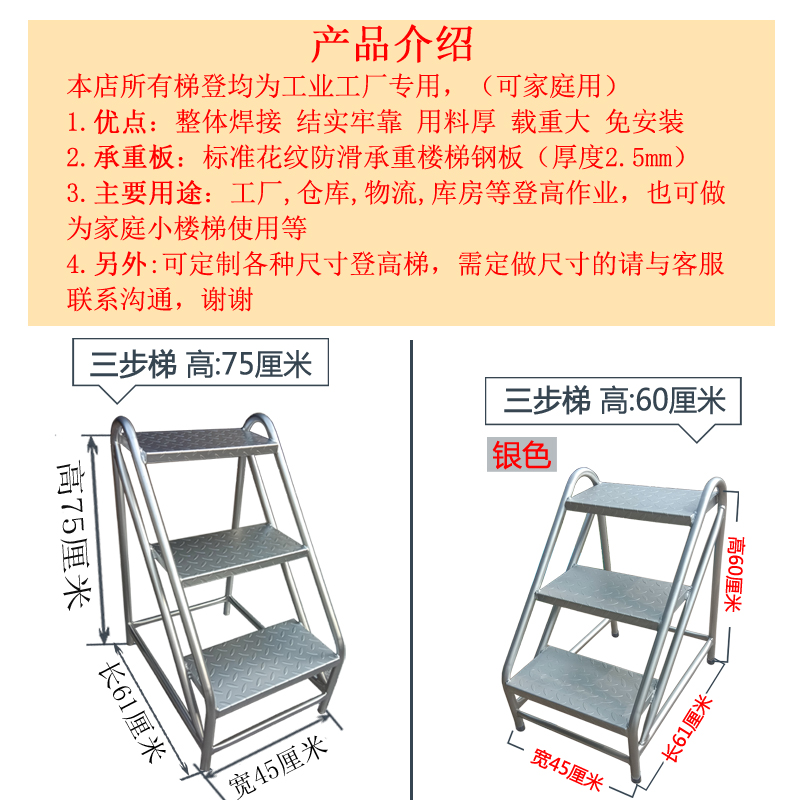 产品介绍

本店所有梯登均为工业工厂专用，（可家庭用）

1.优点：整体焊接 结实牢靠 用料厚 载重大 免安装

2.承重板：标准花纹防滑承重楼梯钢板（厚度2.5mm）

3.主要用途：工厂,仓库,物流,库房等登高作业，也可做为家庭小楼梯使用等

4.另外:可定制各种尺寸登高梯，需定做尺寸的请与客服联系沟通，谢谢

三步梯 高:75厘米

高75厘米

长61厘米

宽45厘米

三步梯 高:60厘米

银色

高60厘米

长61厘米

宽45厘米