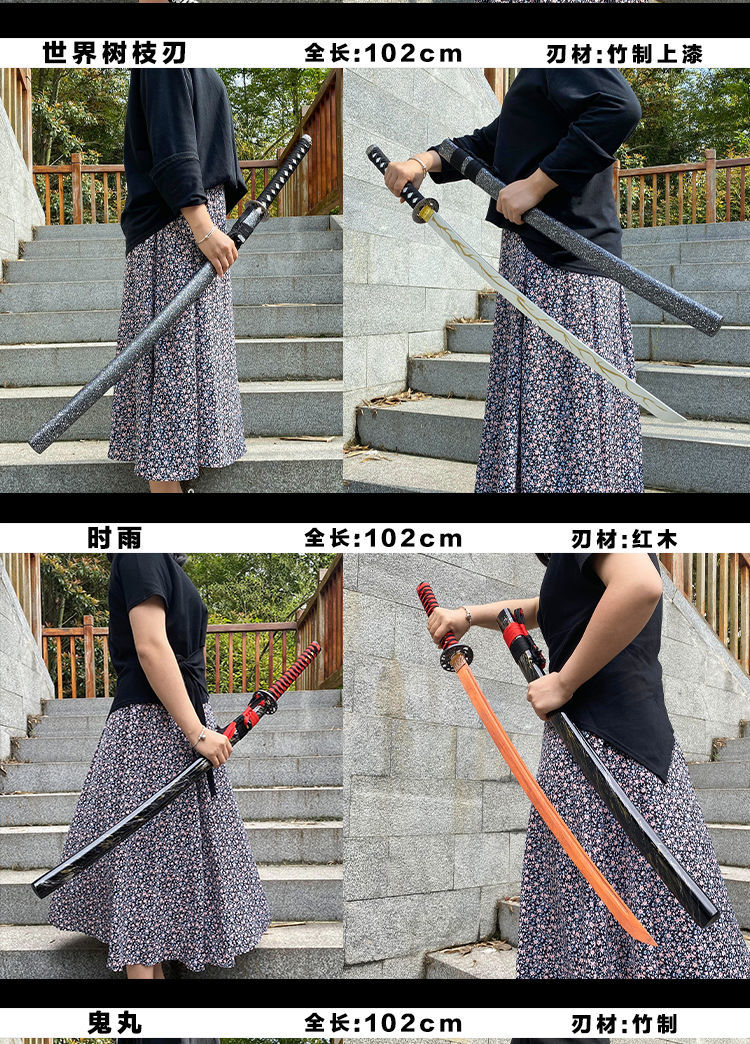 世界树枝刃 全长:102cm 刃材:竹制上漆

时雨 全长:102cm 刃材:红木

鬼丸 全长:102cm 刃材:竹制