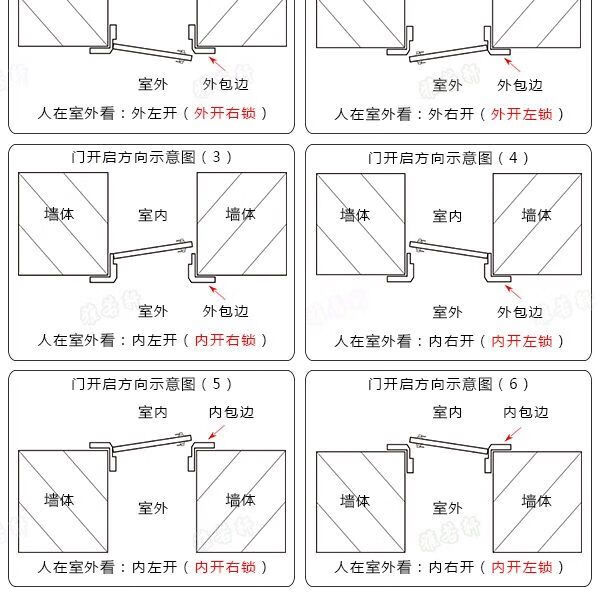 室外 外包边
人在室外看：外左开（外开右锁）

室外 外包边
人在室外看：外右开（外开左锁）

门开启方向示意图（3）
墙体 室内 墙体
室外 外包边
人在室外看：内左开（内开右锁）

门开启方向示意图（4）
墙体 室内 墙体
室外 外包边
人在室外看：内右开（内开左锁）

门开启方向示意图（5）
室内 内包边
墙体 室外 墙体
人在室外看：内左开（内开右锁）

门开启方向示意图（6）
室内 内包边
墙体 室外 墙体
人在室外看：内右开（内开左锁）