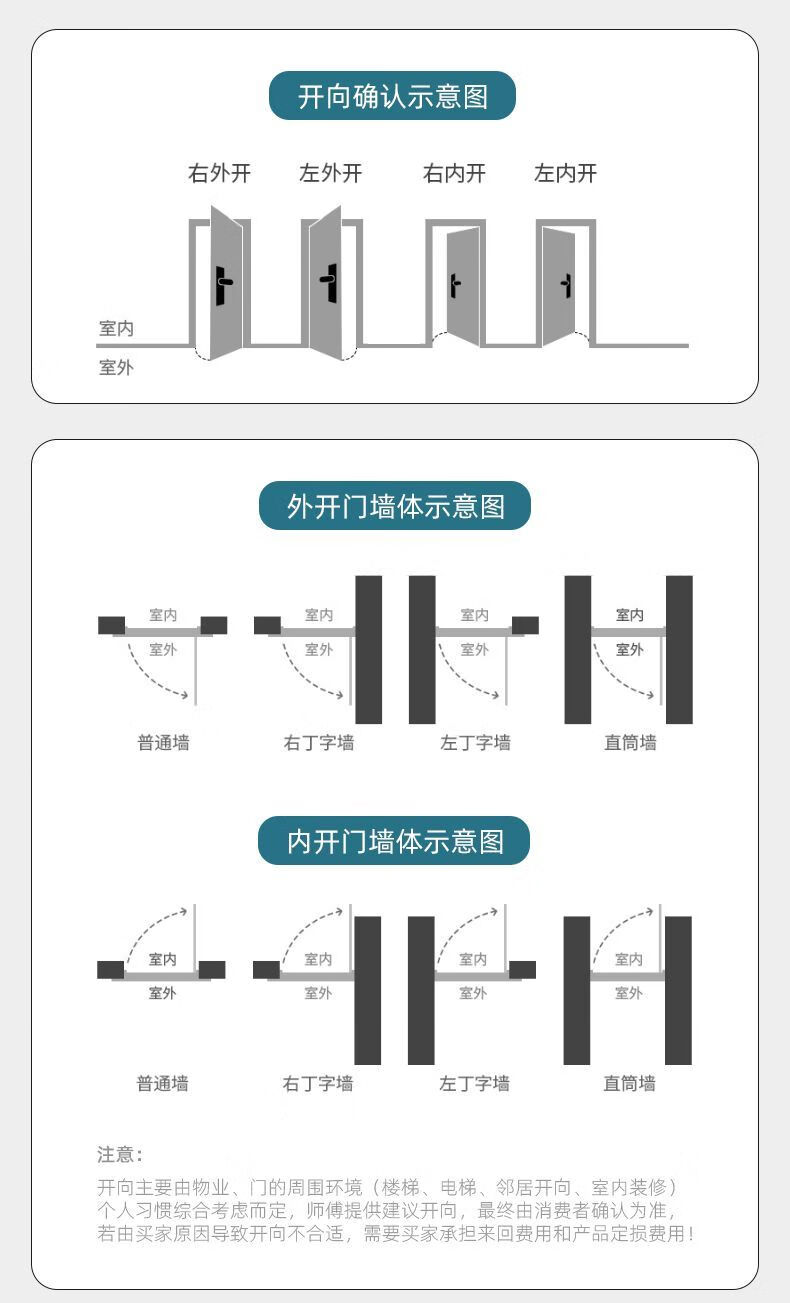 开向确认示意图

右外开 左外开 右内开 左内开

室内
室外

外开门墙体示意图

室内
室外
普通墙

室内
室外
右丁字墙

室内
室外
左丁字墙

室内
室外
直筒墙

内开门墙体示意图

室内
室外
普通墙

室内
室外
右丁字墙

室内
室外
左丁字墙

室内
室外
直筒墙

注意：
开向主要由物业、门的周围环境（楼梯、电梯、邻居开向、室内装修）个人习惯综合考虑而定，师傅提供建议开向，最终由消费者确认为准，若由买家原因导致开向不合适，需要买家承担来回费用和产品定损费用！