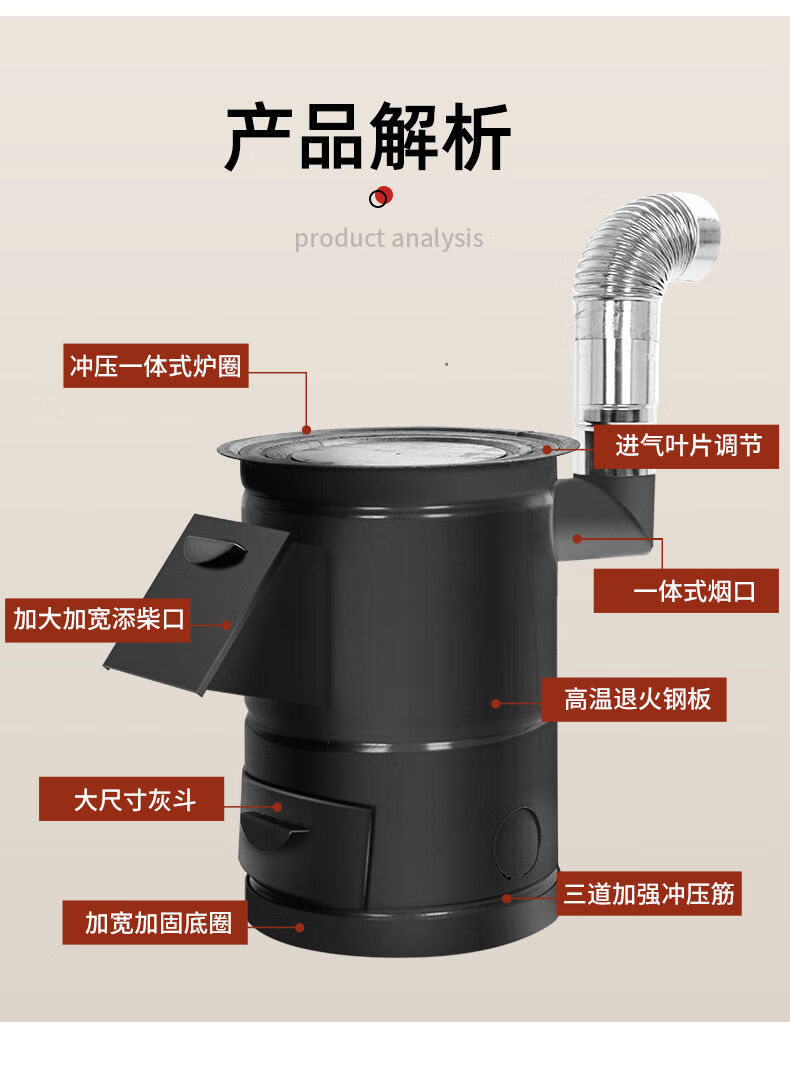 产品解析

product analysis

冲压一体式炉圈

进气叶片调节

一体式烟口

加大加宽添柴口

高温退火钢板

大尺寸灰斗

三道加强冲压筋

加宽加固底圈