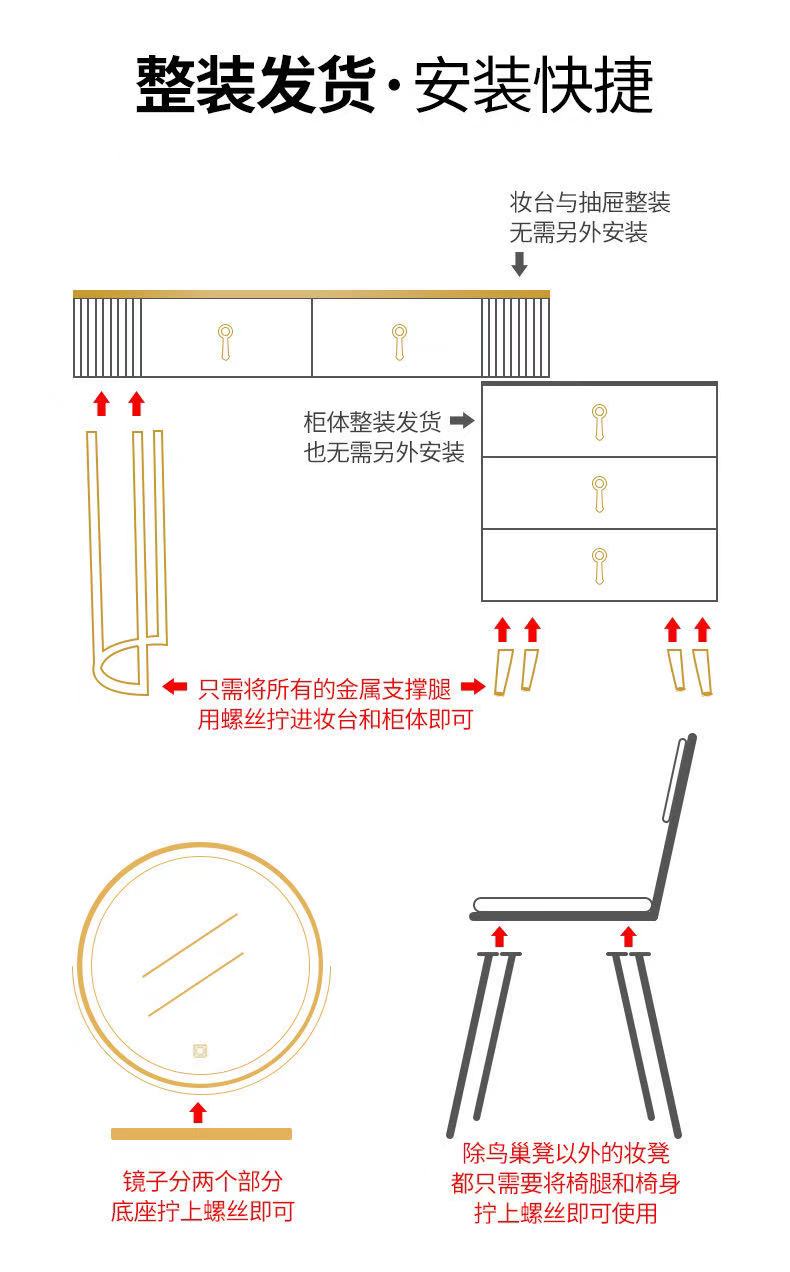 整装发货·安装快捷

妆台与抽屉整装
无需另外安装

柜体整装发货
也无需另外安装

只需将所有的金属支撑腿
用螺丝拧进妆台和柜体即可

镜子分两个部分
底座拧上螺丝即可

除鸟巢凳以外的妆凳
都只需要将椅腿和椅身
拧上螺丝即可使用