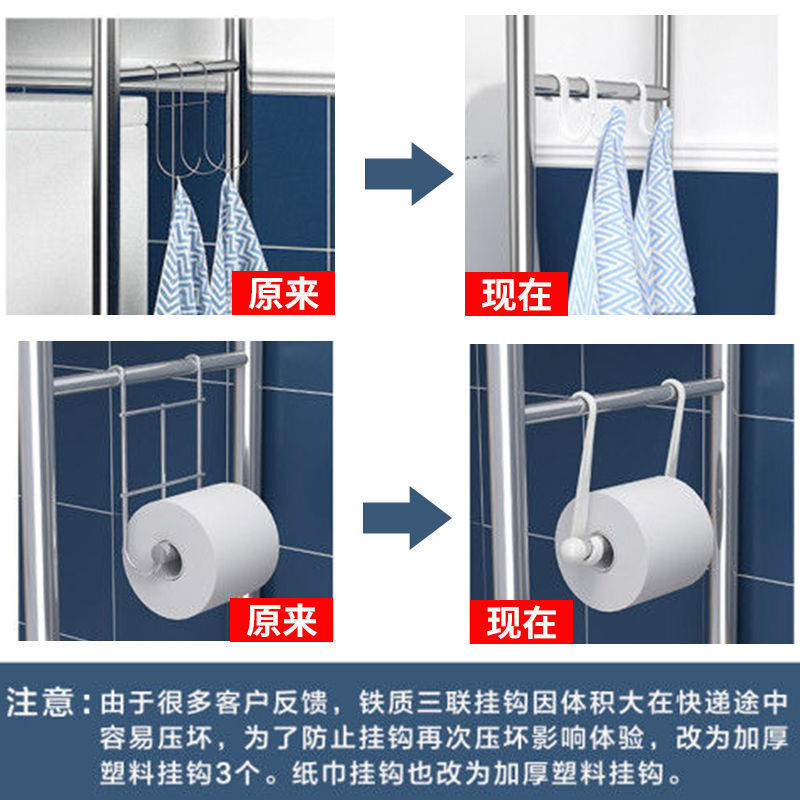 原来

现在

原来

现在

注意：由于很多客户反馈，铁质三联挂钩因体积大在快递途中容易压坏，为了防止挂钩再次压坏影响体验，改为加厚塑料挂钩3个。纸巾挂钩也改为加厚塑料挂钩。