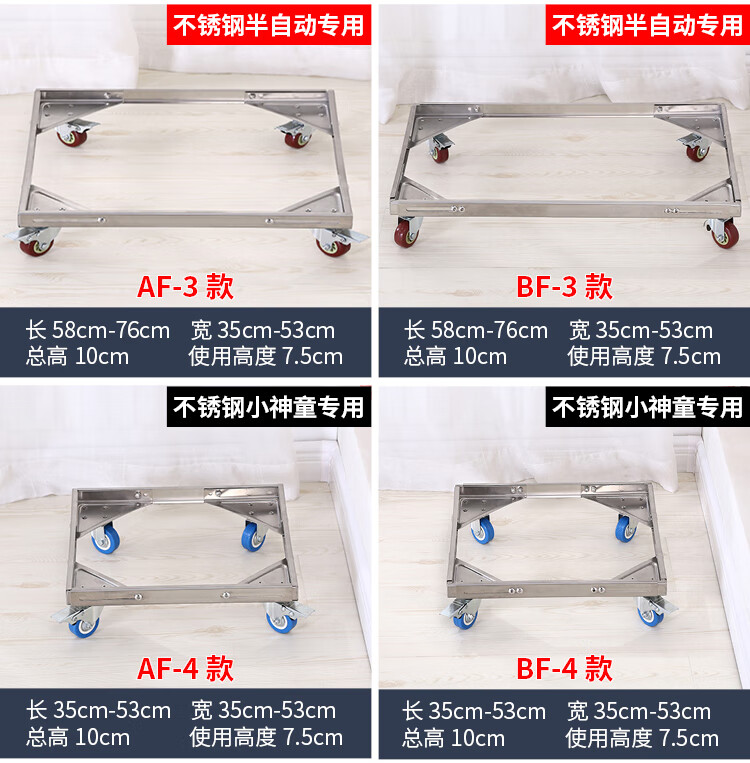 不锈钢半自动专用

AF-3 款

长 58cm-76cm 宽 35cm-53cm
总高 10cm 使用高度 7.5cm

不锈钢半自动专用

BF-3 款

长 58cm-76cm 宽 35cm-53cm
总高 10cm 使用高度 7.5cm

不锈钢小神童专用

AF-4 款

长 35cm-53cm 宽 35cm-53cm
总高 10cm 使用高度 7.5cm

不锈钢小神童专用

BF-4 款

长 35cm-53cm 宽 35cm-53cm
总高 10cm 使用高度 7.5cm