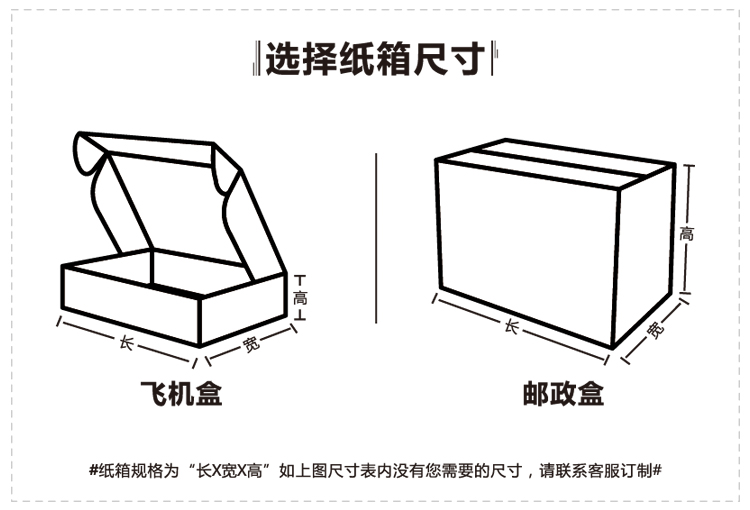 选择纸箱尺寸

高
长
宽
飞机盒

高
长
宽
邮政盒

#纸箱规格为“长X宽X高”如上图尺寸表内没有您需要的尺寸，请联系客服订制#