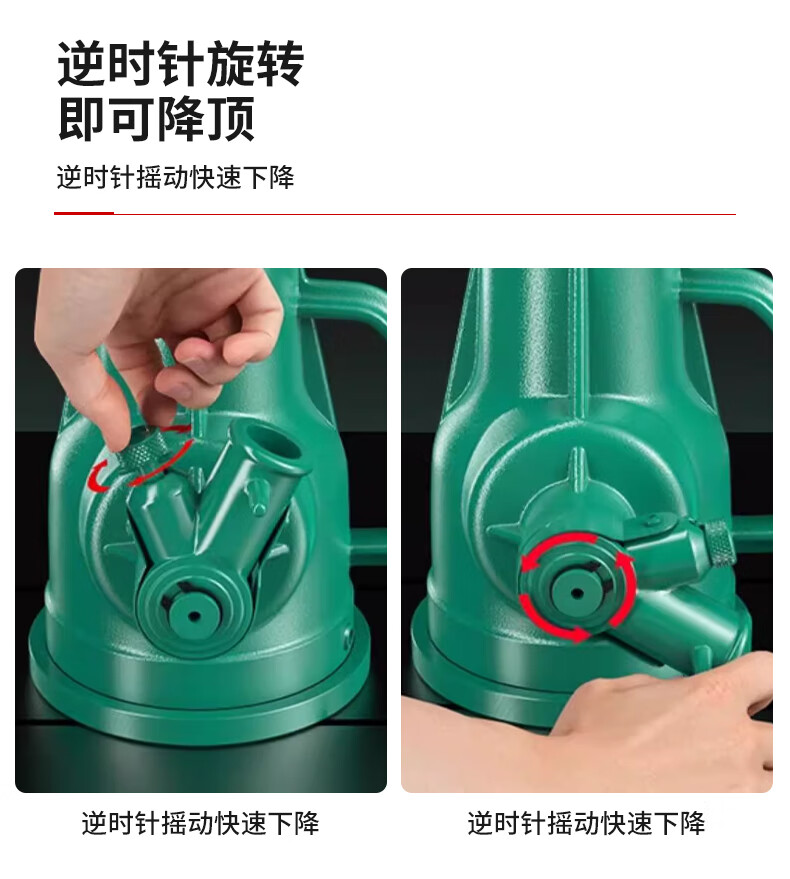 逆时针旋转
即可降顶

逆时针摇动快速下降

逆时针摇动快速下降

逆时针摇动快速下降