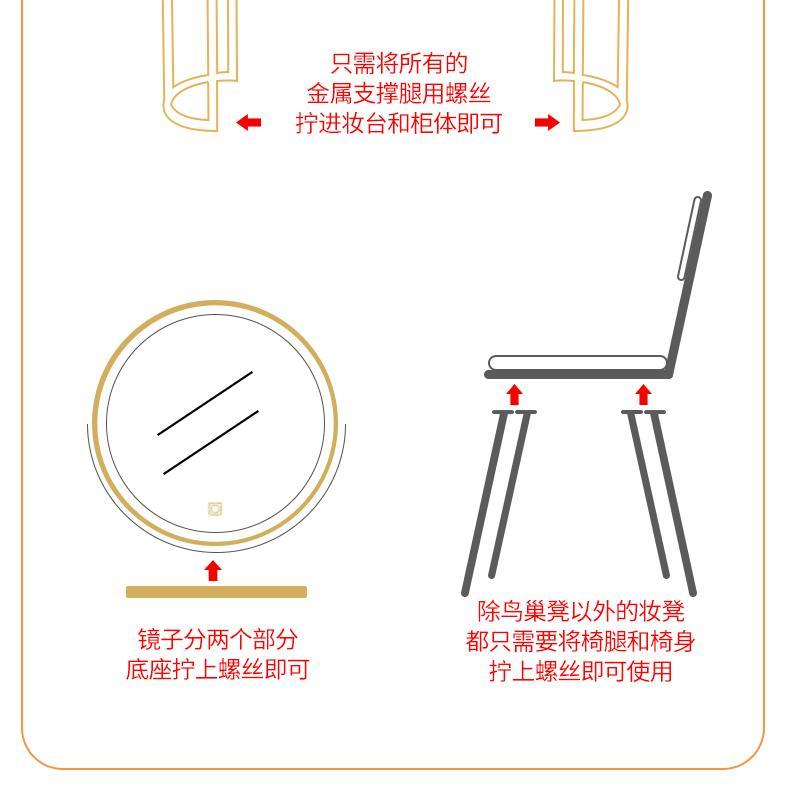 只需将所有的
金属支撑腿用螺丝
拧进妆台和柜体即可

镜子分两个部分
底座拧上螺丝即可

除鸟巢凳以外的妆凳
都只需要将椅腿和椅身
拧上螺丝即可使用