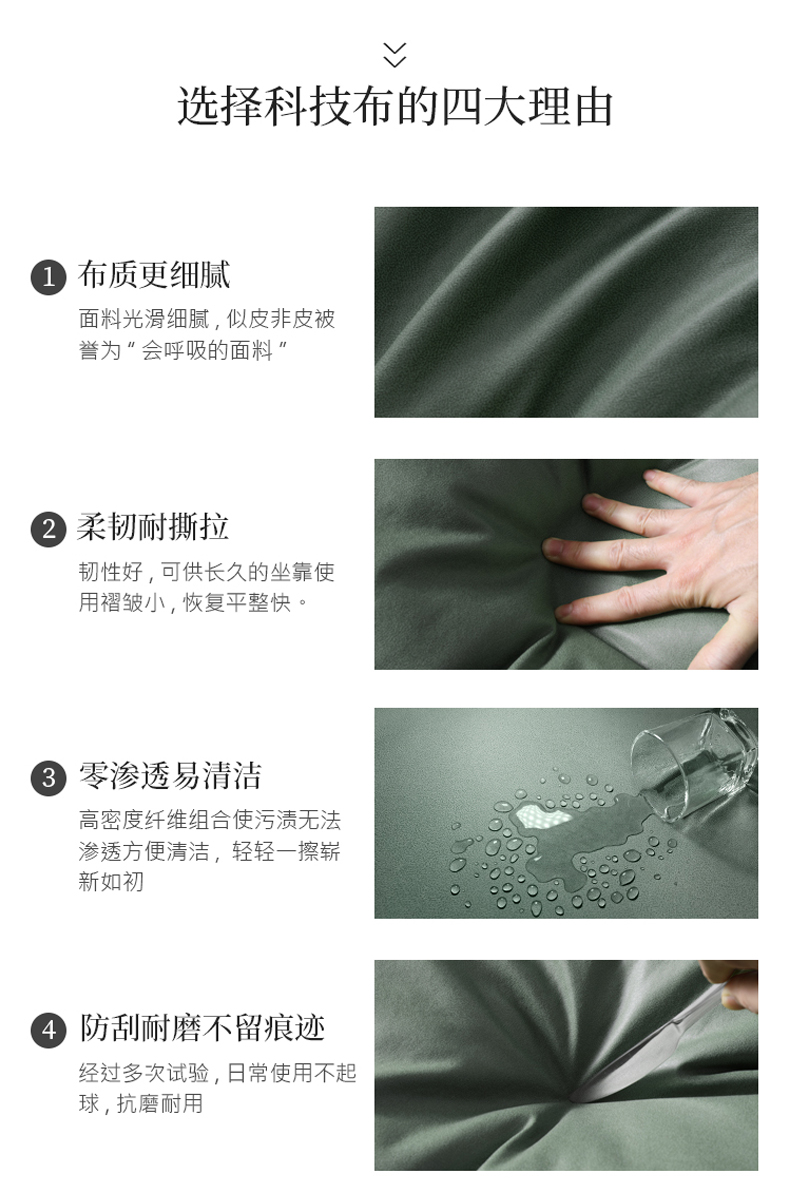 选择科技布的四大理由

1 布质更细腻

面料光滑细腻，似皮非皮被誉为“会呼吸的面料”

2 柔韧耐撕拉

韧性好，可供长久的坐靠使用褶皱小，恢复平整快。

3 零渗透易清洁

高密度纤维组合使污渍无法渗透方便清洁，轻轻一擦崭新如初

4 防刮耐磨不留痕迹

经过多次试验，日常使用不起球，抗磨耐用