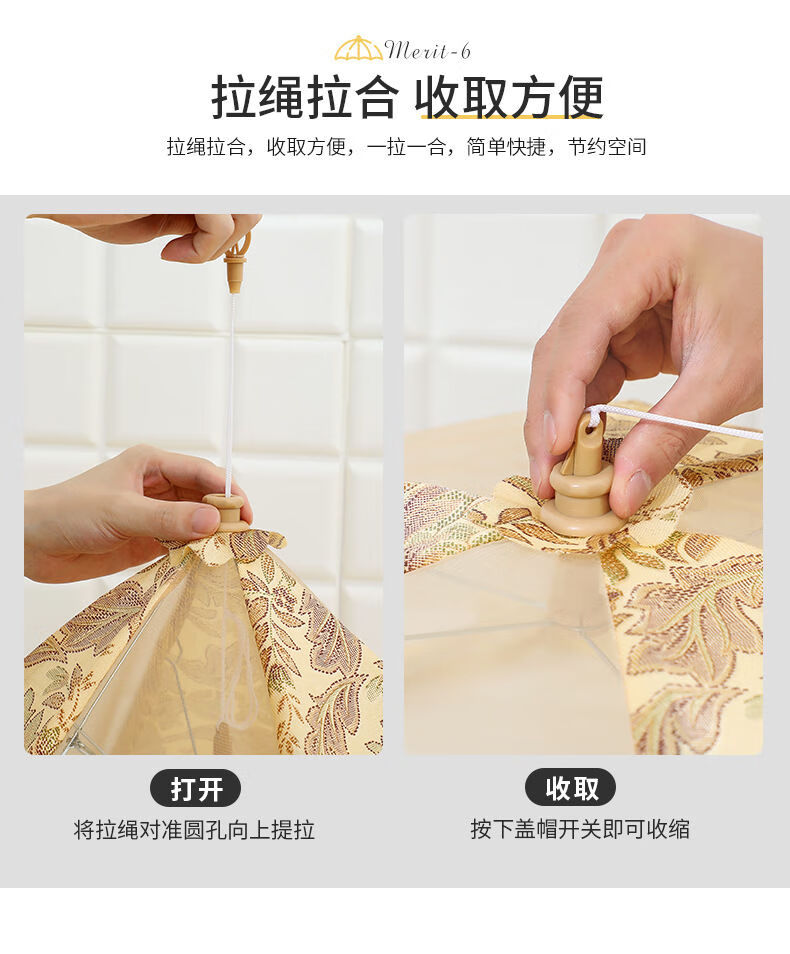 Merit-6

拉绳拉合 收取方便

拉绳拉合，收取方便，一拉一合，简单快捷，节约空间

打开

将拉绳对准圆孔向上提拉

收取

按下盖帽开关即可收缩