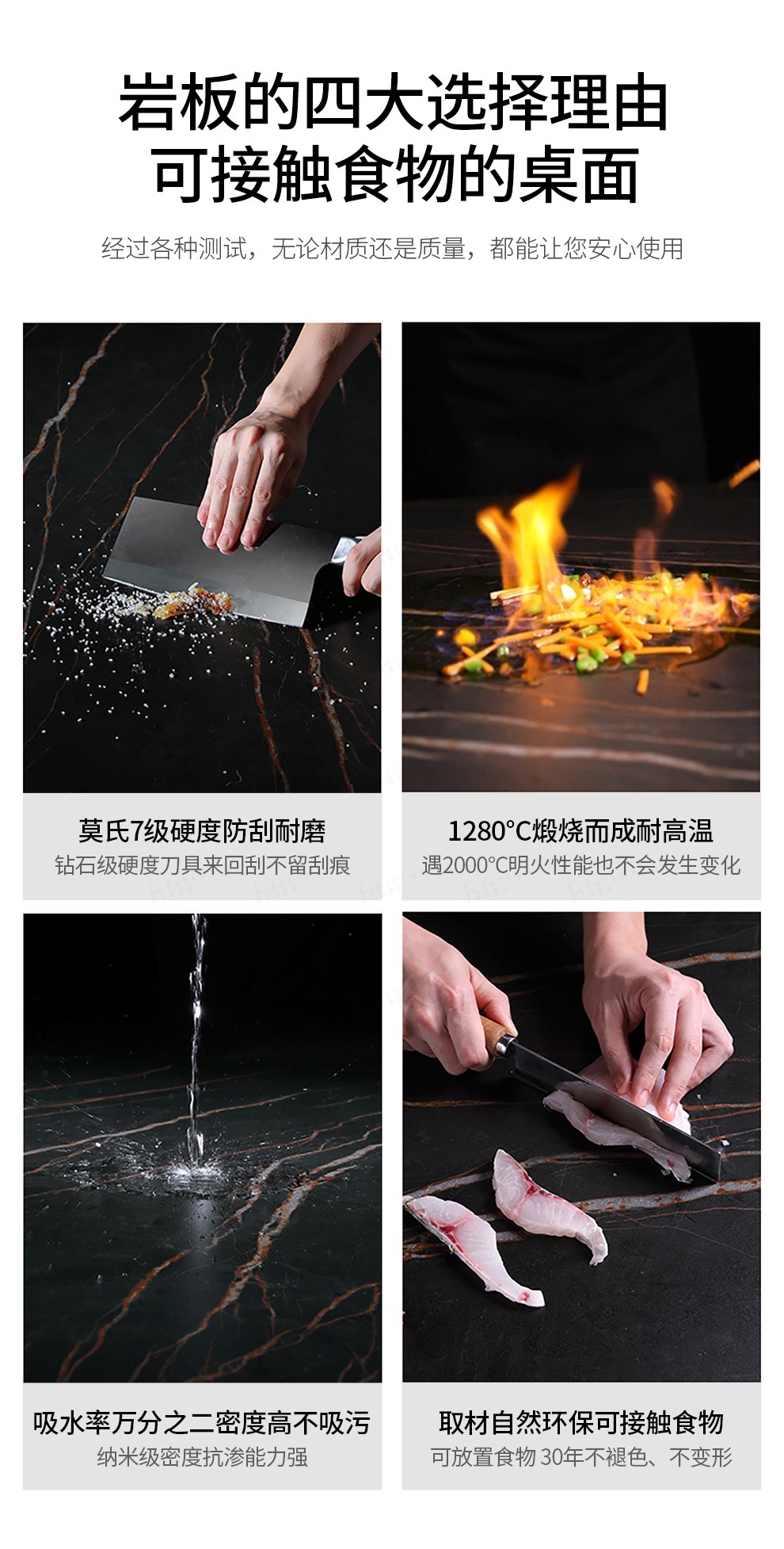 岩板的四大选择理由
可接触食物的桌面

经过各种测试，无论材质还是质量，都能让您安心使用

莫氏7级硬度防刮耐磨
钻石级硬度刀具来回刮不留刮痕

1280°C煅烧而成耐高温
遇2000°C明火性能也不会发生变化

吸水率万分之二密度高不吸污
纳米级密度抗渗能力强

取材自然环保可接触食物
可放置食物 30年不褪色、不变形