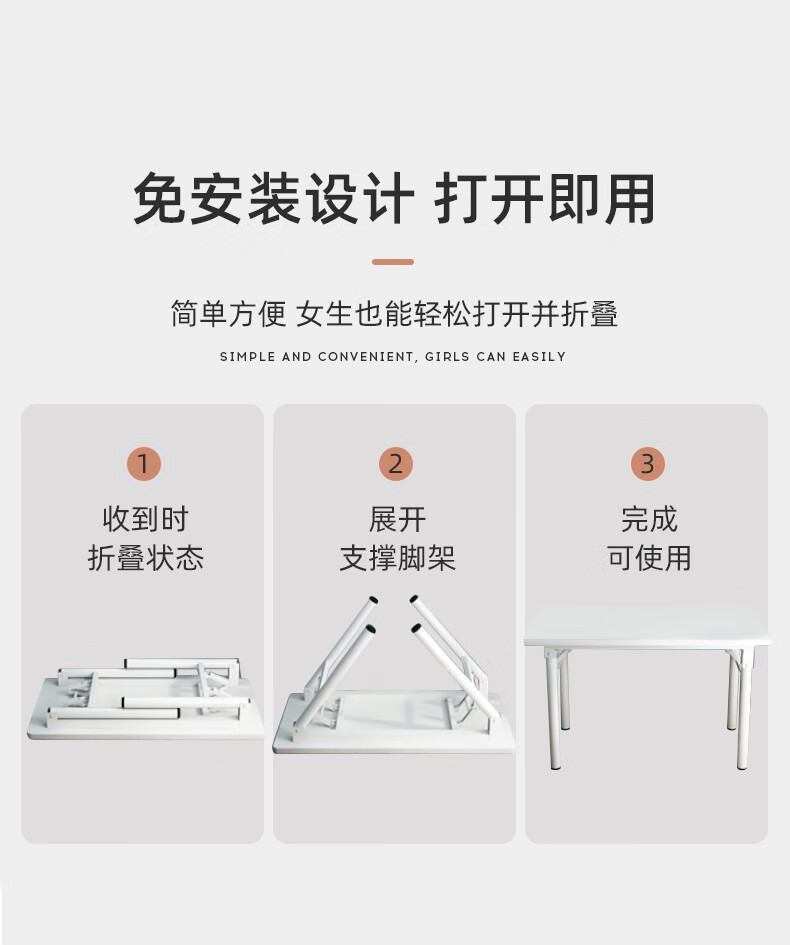 免安装设计 打开即用

简单方便 女生也能轻松打开并折叠

SIMPLE AND CONVENIENT, GIRLS CAN EASILY

1
收到时
折叠状态

2
展开
支撑脚架

3
完成
可使用