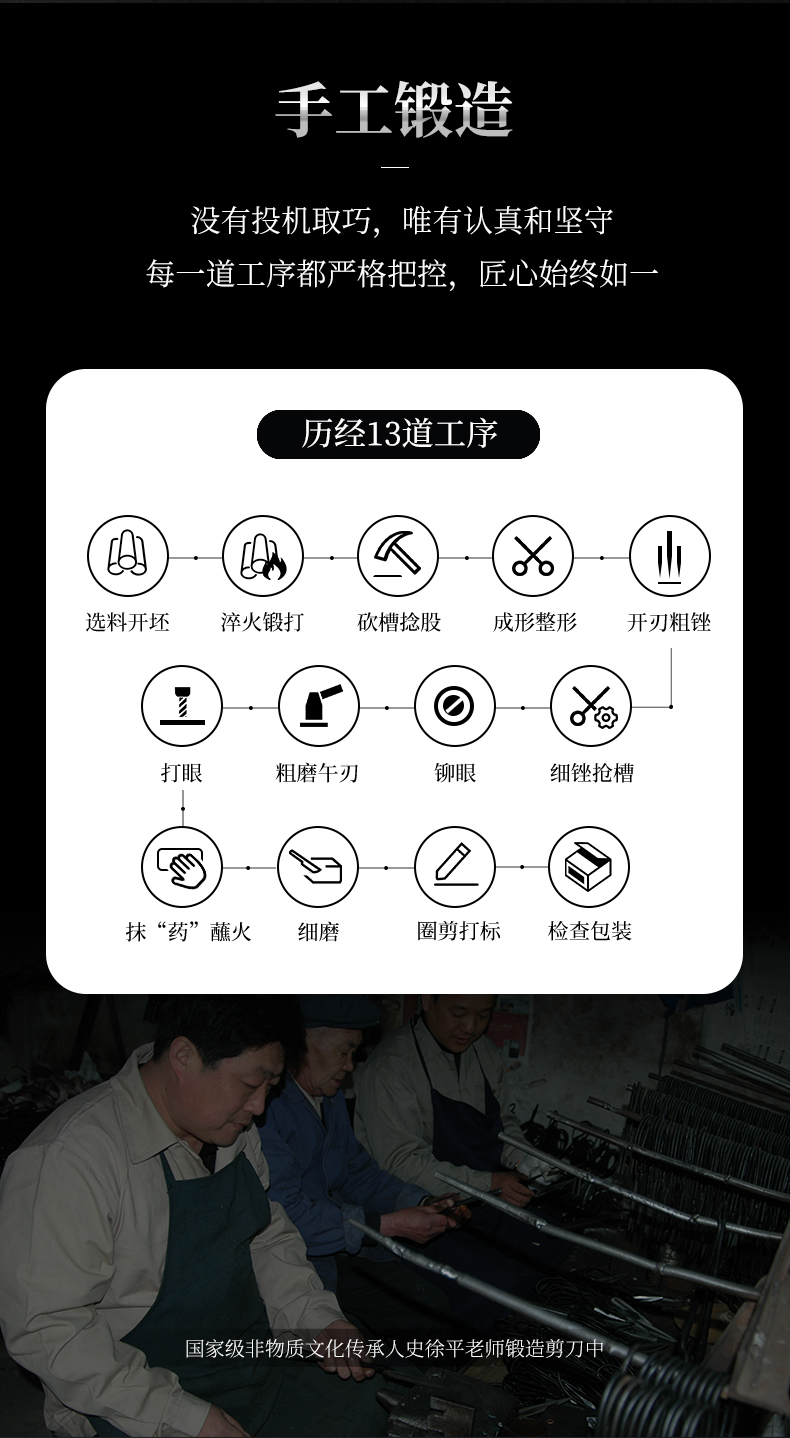 手工锻造

没有投机取巧，唯有认真和坚守
每一道工序都严格把控，匠心始终如一

历经13道工序

选料开坯
淬火锻打
砍槽捻股
成形整形
开刃粗锉

打眼
粗磨午刃
铆眼
细锉抢槽

抹“药”蘸火
细磨
圈剪打标
检查包装

国家级非物质文化传承人史徐平老师锻造剪刀中