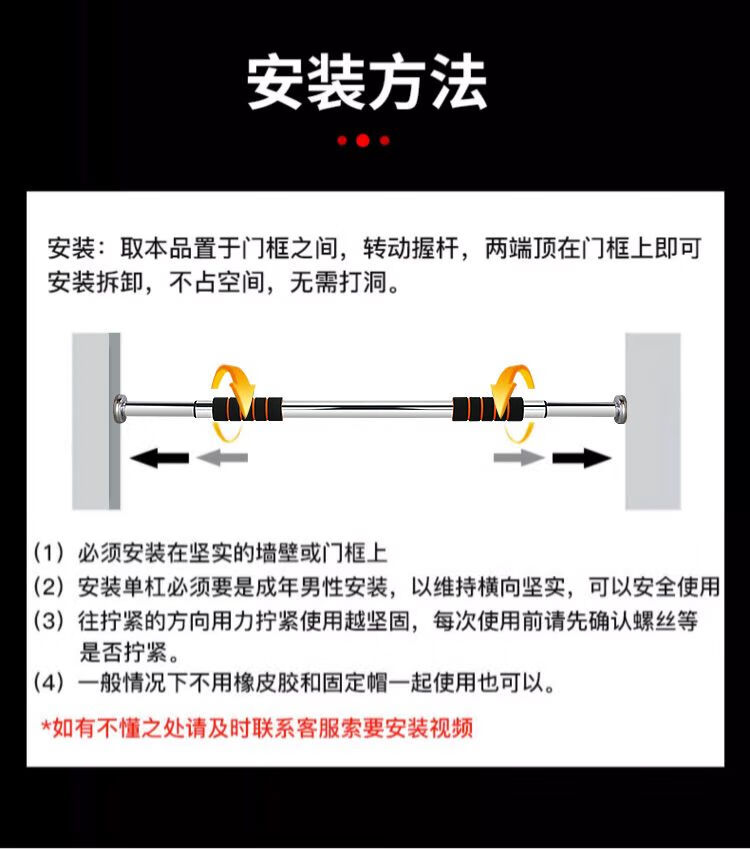 安装方法

安装：取本品置于门框之间，转动握杆，两端顶在门框上即可安装拆卸，不占空间，无需打洞。

（1）必须安装在坚实的墙壁或门框上
（2）安装单杠必须要是成年男性安装，以维持横向坚实，可以安全使用
（3）往拧紧的方向用力拧紧使用越坚固，每次使用前请先确认螺丝等是否拧紧。
（4）一般情况下不用橡皮胶和固定帽一起使用也可以。

*如有不懂之处请及时联系客服索要安装视频