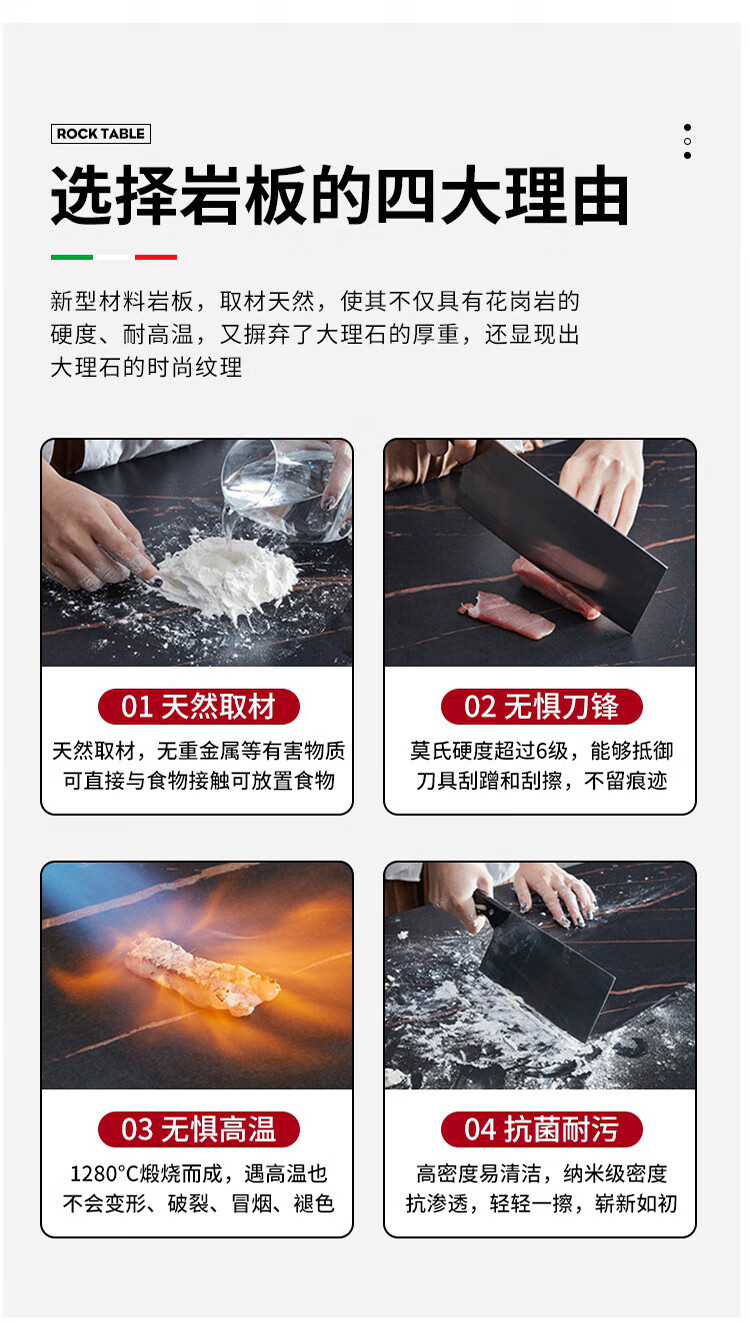 ROCK TABLE

选择岩板的四大理由

新型材料岩板，取材天然，使其不仅具有花岗岩的硬度、耐高温，又摒弃了大理石的厚重，还显现出大理石的时尚纹理

01 天然取材

天然取材，无重金属等有害物质可直接与食物接触可放置食物

02 无惧刀锋

莫氏硬度超过6级，能够抵御刀具刮蹭和刮擦，不留痕迹

03 无惧高温

1280°C煅烧而成，遇高温也不会变形、破裂、冒烟、褪色

04 抗菌耐污

高密度易清洁，纳米级密度抗渗透，轻轻一擦，崭新如初