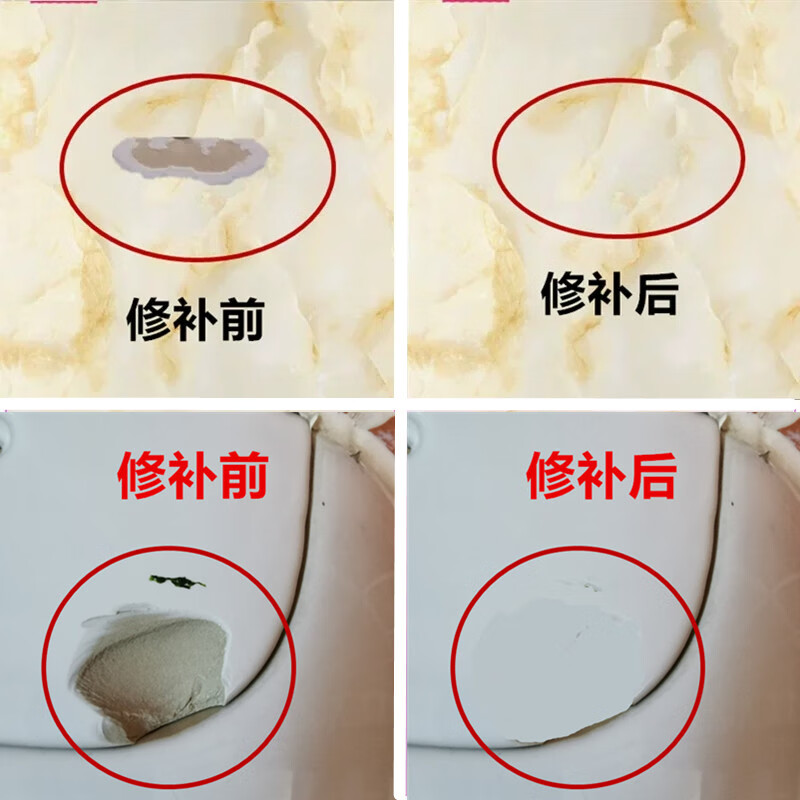 修补前

修补后

修补前

修补后