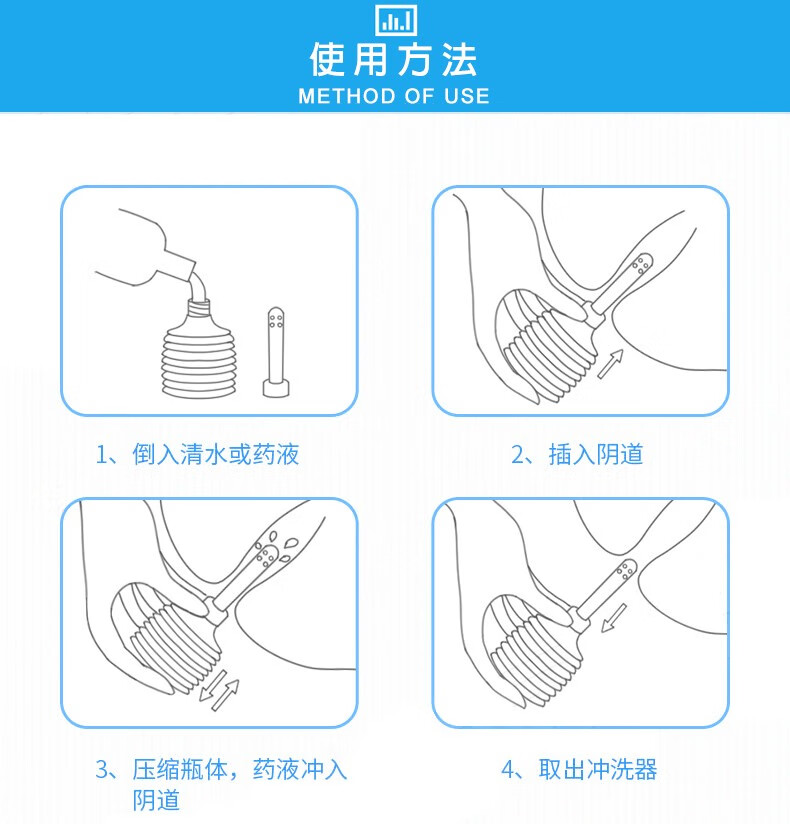 使用方法
METHOD OF USE

1、倒入清水或药液

2、插入阴道

3、压缩瓶体，药液冲入阴道

4、取出冲洗器