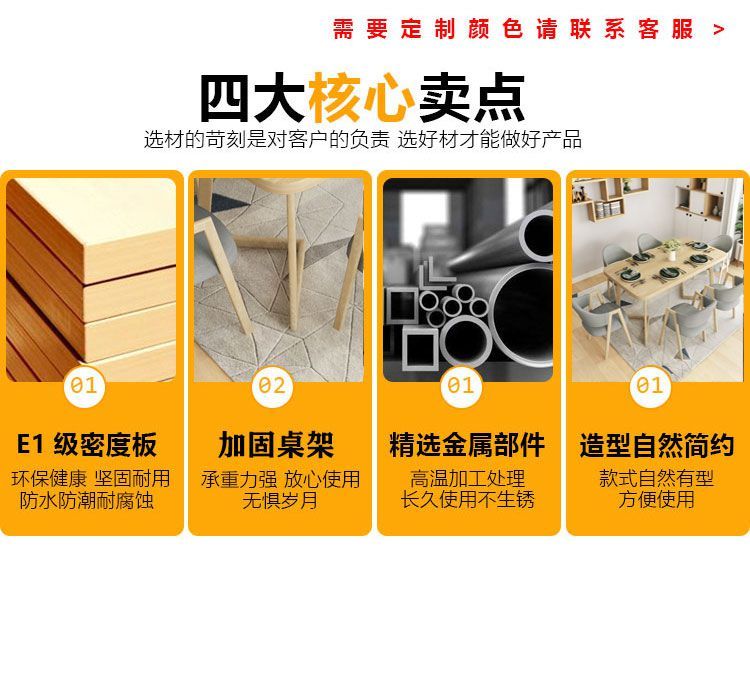 需要定制颜色请联系客服 >

四大核心卖点

选材的苛刻是对客户的负责 选好材才能做好产品

01

E1 级密度板

环保健康 坚固耐用 防水防潮耐腐蚀

02

加固桌架

承重力强 放心使用 无惧岁月

01

精选金属部件

高温加工处理 长久使用不生锈

01

造型自然简约

款式自然有型 方便使用