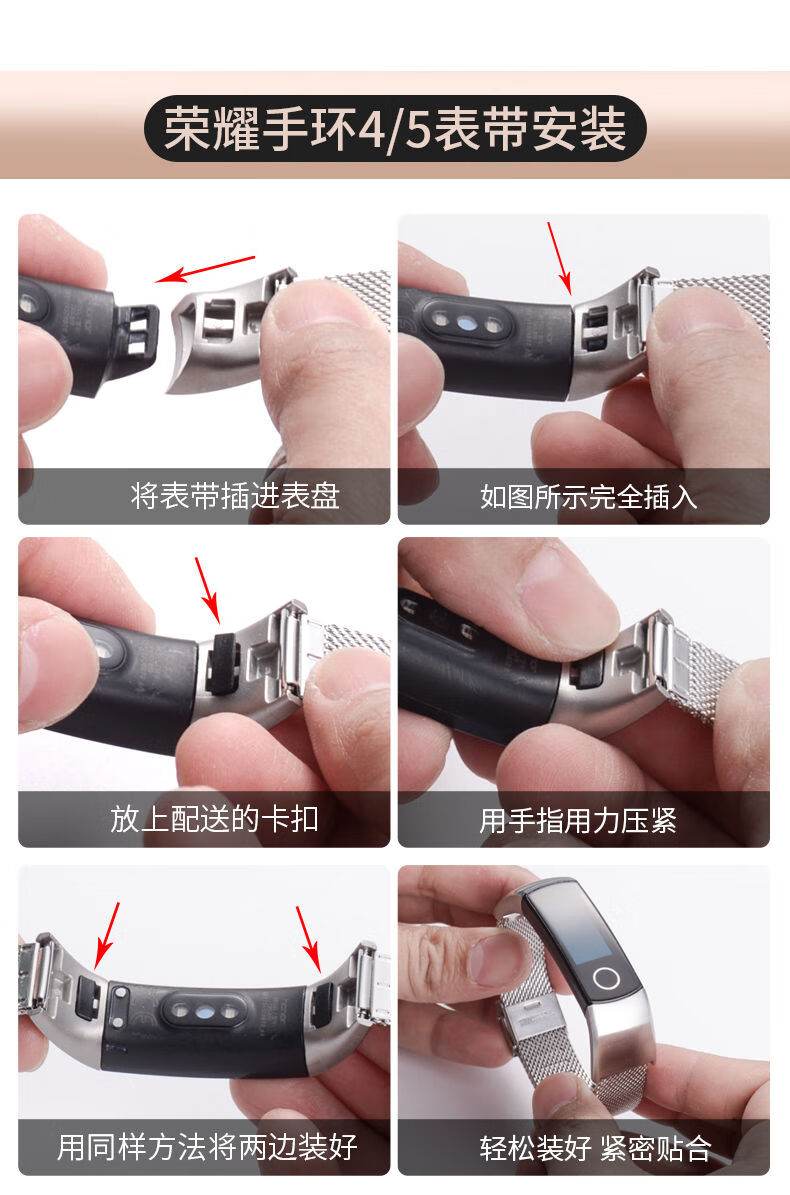 荣耀手环4/5表带安装

将表带插进表盘

如图所示完全插入

放上配送的卡扣

用手指用力压紧

用同样方法将两边装好

轻松装好 紧密贴合