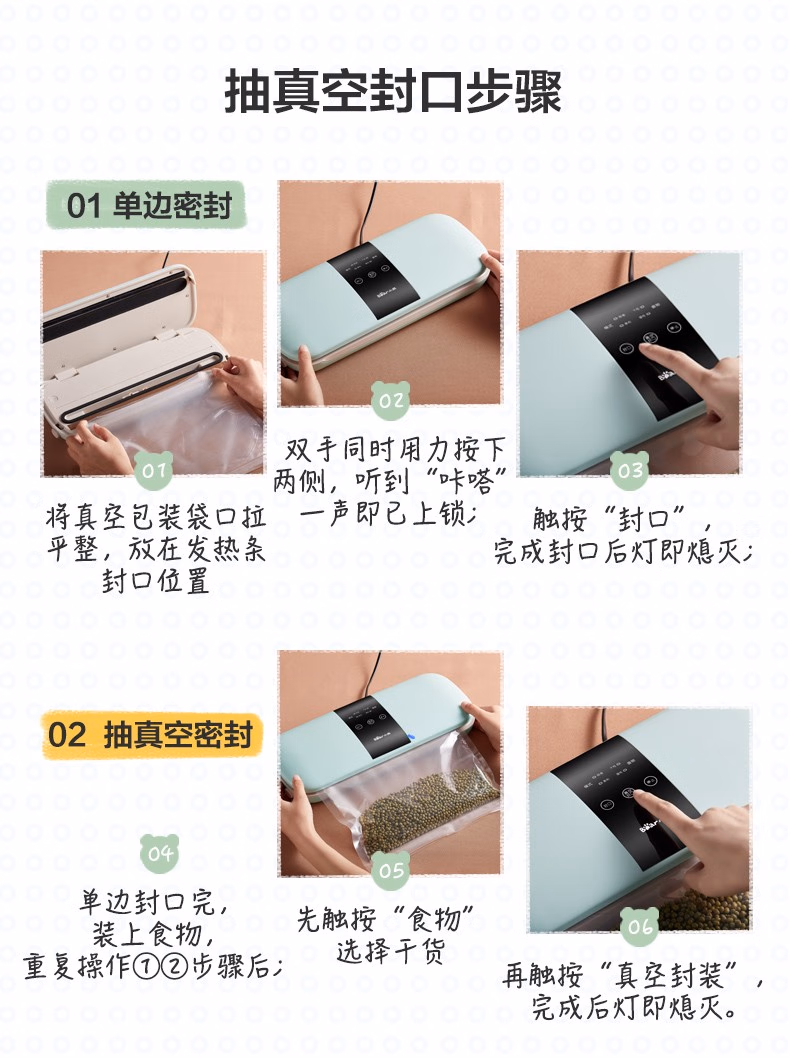 抽真空封口步骤

01 单边密封

01
将真空包装袋口拉平整，放在发热条封口位置

02
双手同时用力按下两侧，听到“咔嗒”一声即已上锁；

03
触按“封口”，完成封口后灯即熄灭；

02 抽真空密封

04
单边封口完，装上食物，重复操作①②步骤后；

05
先触按“食物”选择干货

06
再触按“真空封装”，完成后灯即熄灭。