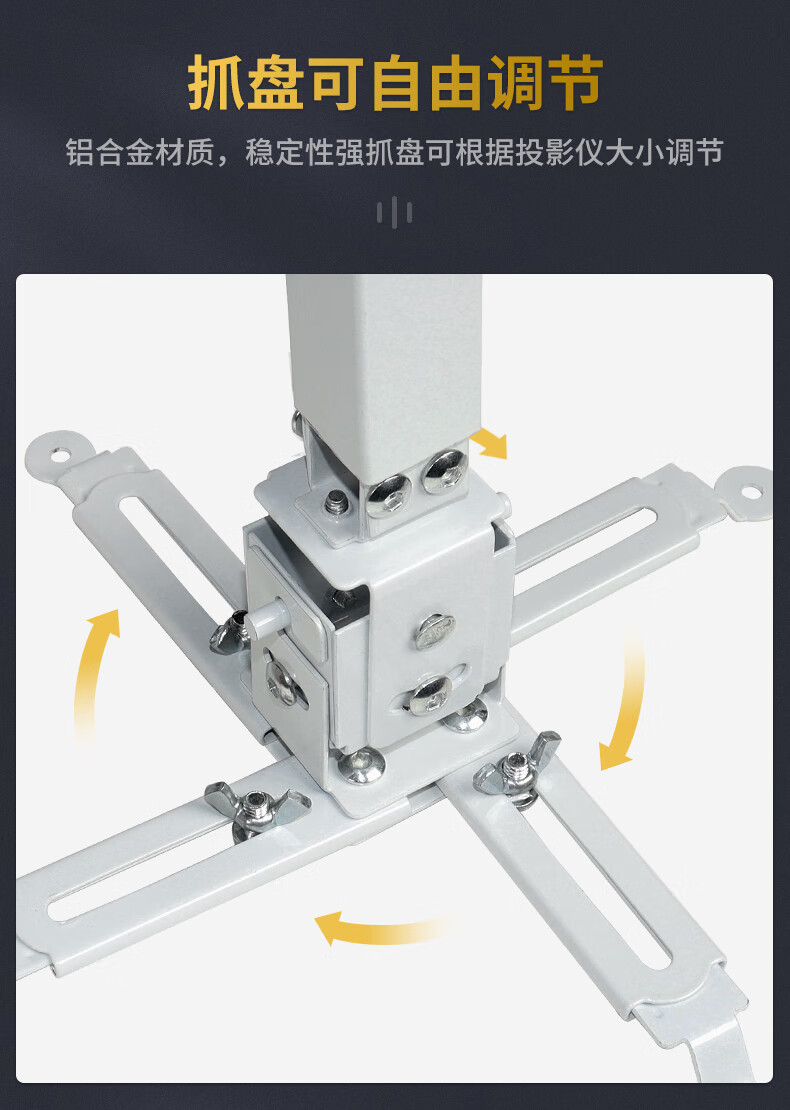 抓盘可自由调节

铝合金材质，稳定性强抓盘可根据投影仪大小调节