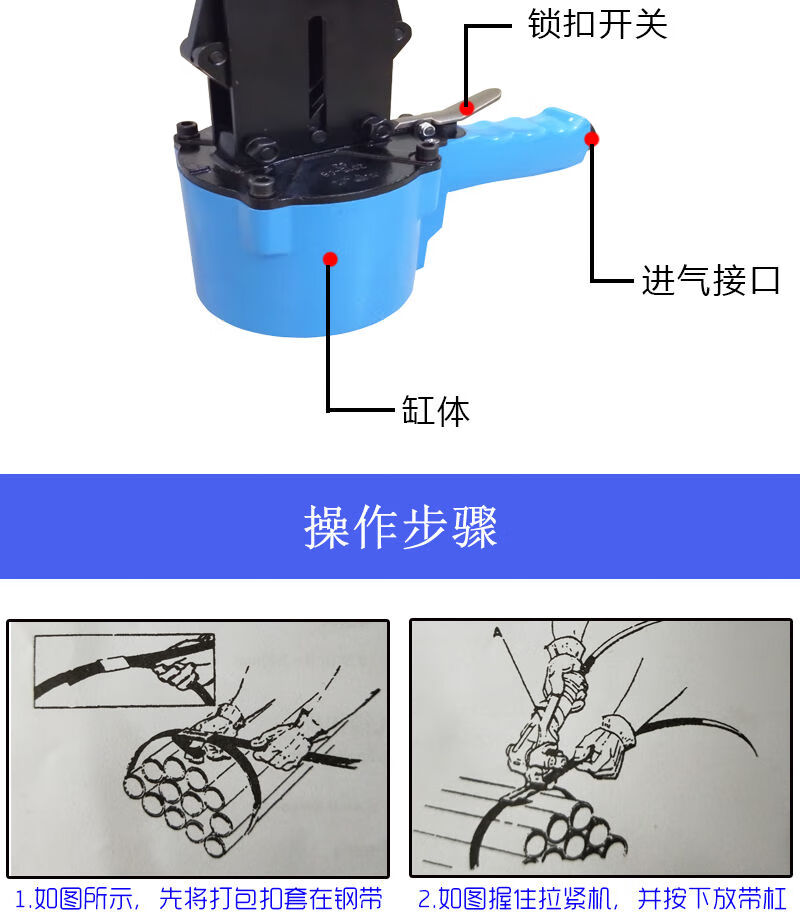 锁扣开关

进气接口

缸体

操作步骤

A

1.如图所示，先将打包扣套在钢带

2.如图握住拉紧机，并按下放带杠