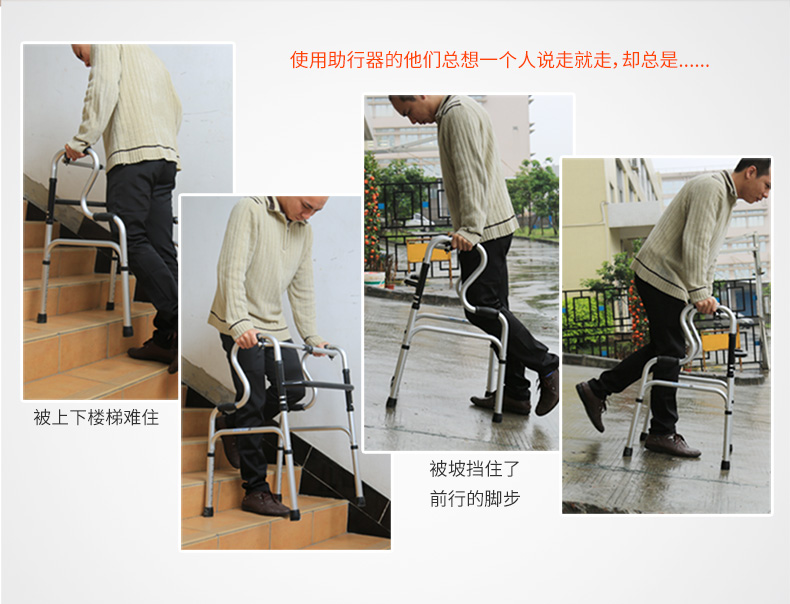 使用助行器的他们总想一个人说走就走，却总是......

被上下楼梯难住

被坡挡住了
前行的脚步