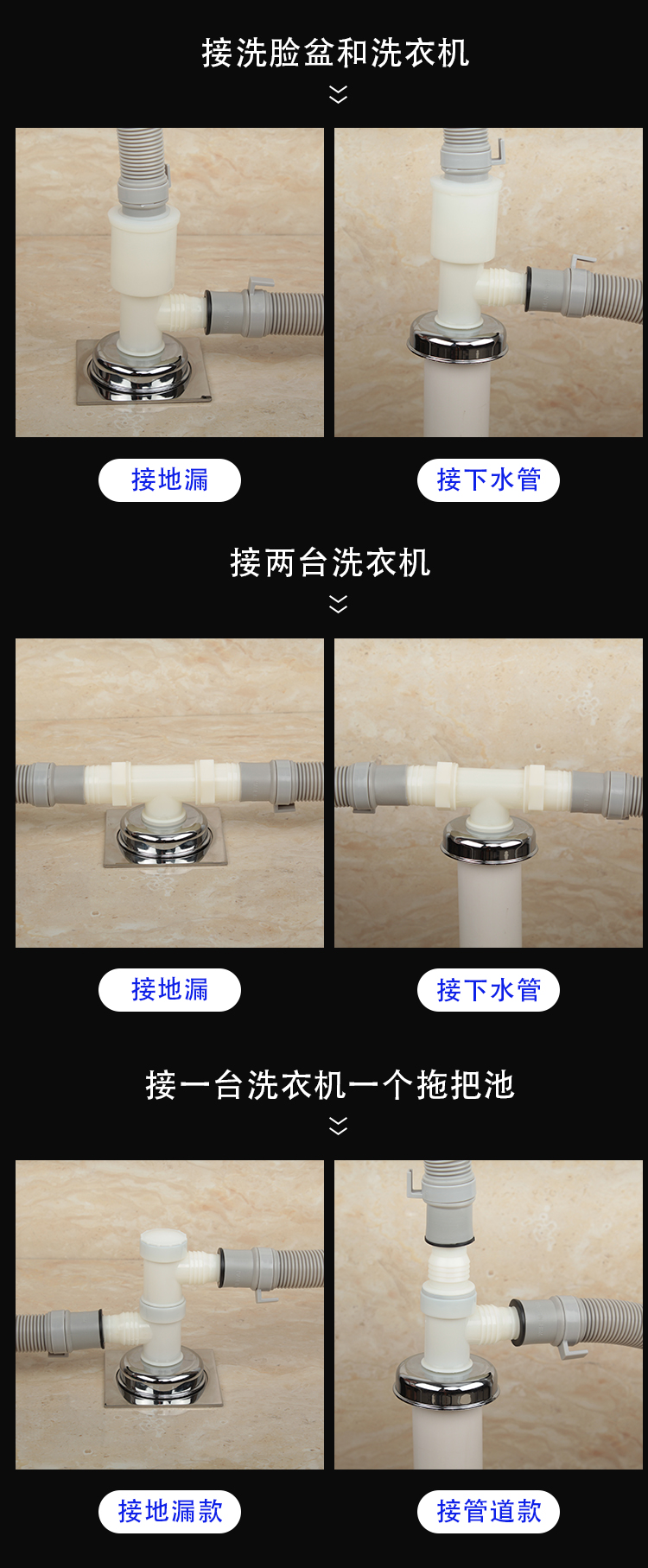 接洗脸盆和洗衣机

接地漏

接下水管

接两台洗衣机

接地漏

接下水管

接一台洗衣机一个拖把池

接地漏款

接管道款