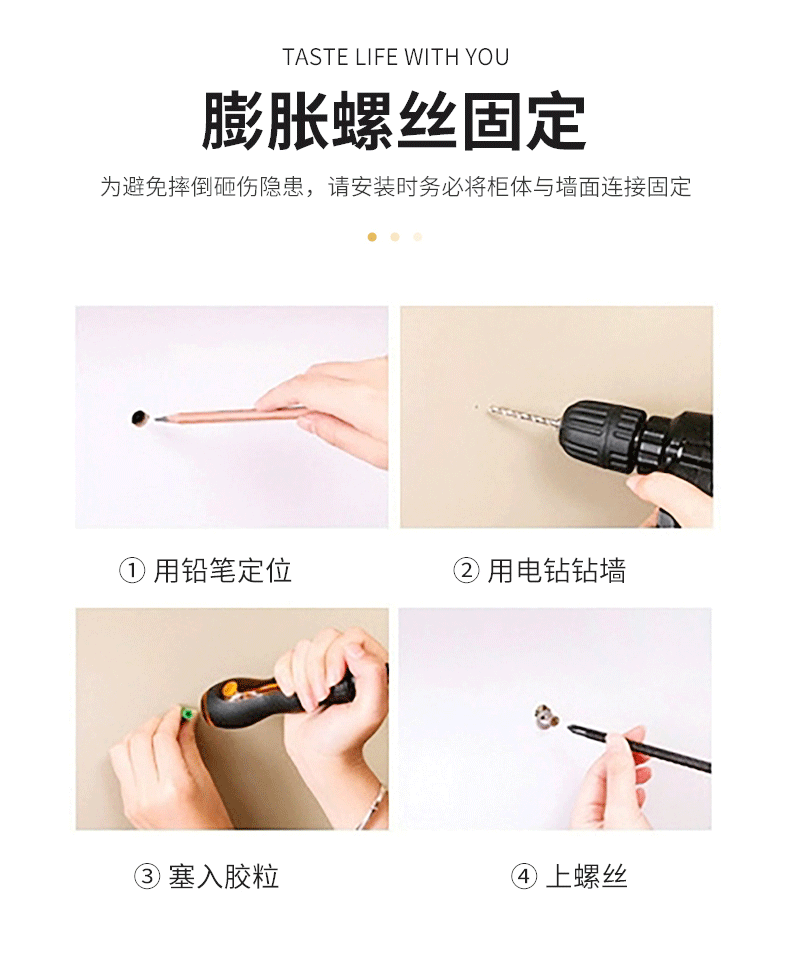 TASTE LIFE WITH YOU

膨胀螺丝固定

为避免摔倒砸伤隐患，请安装时务必将柜体与墙面连接固定

① 用铅笔定位

② 用电钻钻墙

③ 塞入胶粒

④ 上螺丝