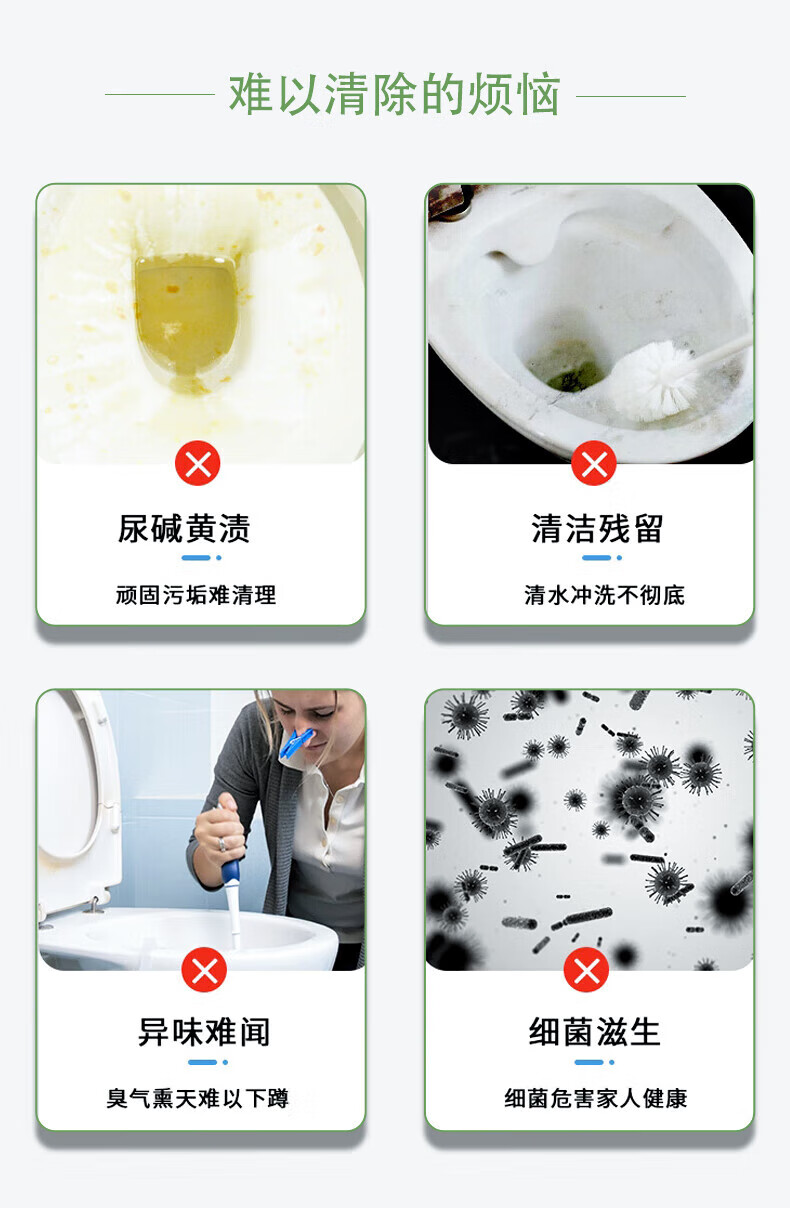 难以清除的烦恼

尿碱黄渍

顽固污垢难清理

清洁残留

清水冲洗不彻底

异味难闻

臭气熏天难以下蹲

细菌滋生

细菌危害家人健康