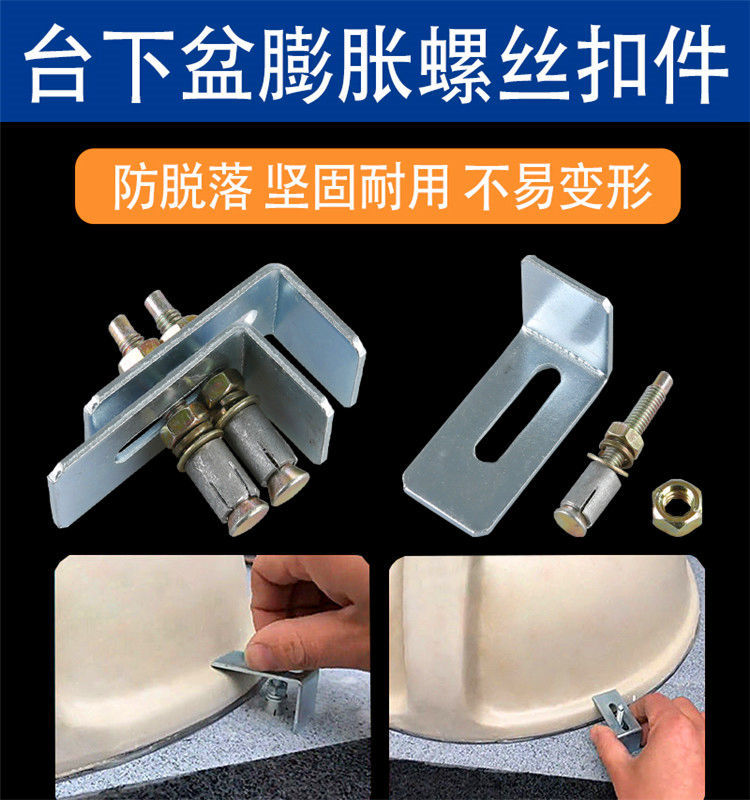 台下盆膨胀螺丝扣件

防脱落 坚固耐用 不易变形