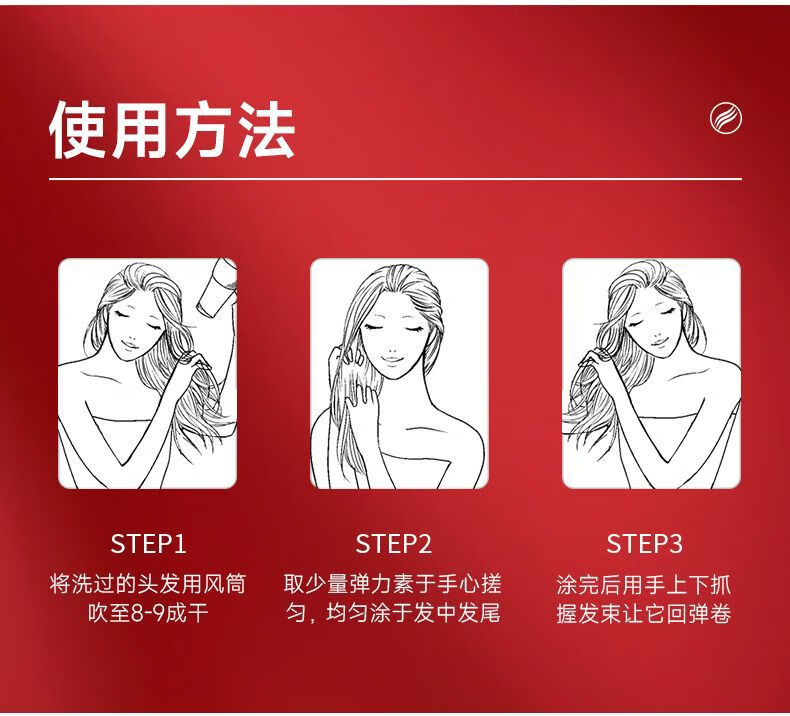 使用方法

STEP1
将洗过的头发用风筒吹至8-9成干

STEP2
取少量弹力素于手心搓匀，均匀涂于发中发尾

STEP3
涂完后用手上下抓握发束让它回弹卷