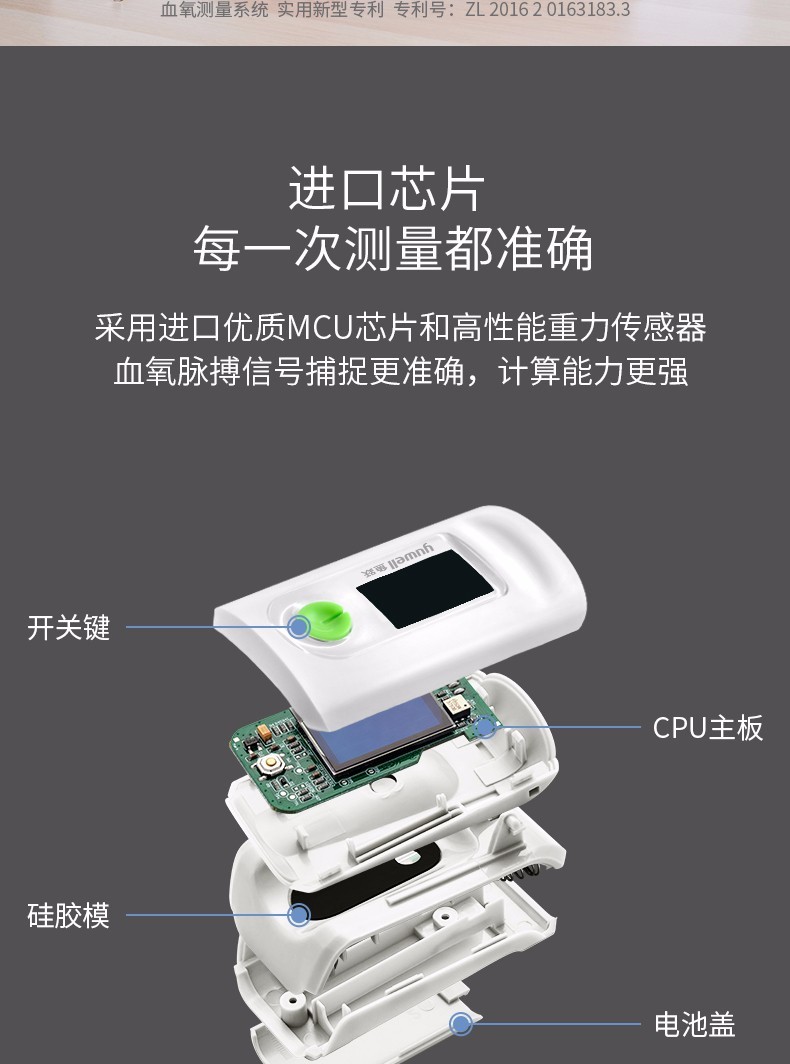 血氧测量系统 实用新型专利 专利号：ZL 2016 2 0163183.3

进口芯片
每一次测量都准确

采用进口优质MCU芯片和高性能重力传感器
血氧脉搏信号捕捉更准确，计算能力更强

yuwell 鱼跃

开关键

CPU主板

硅胶模

电池盖