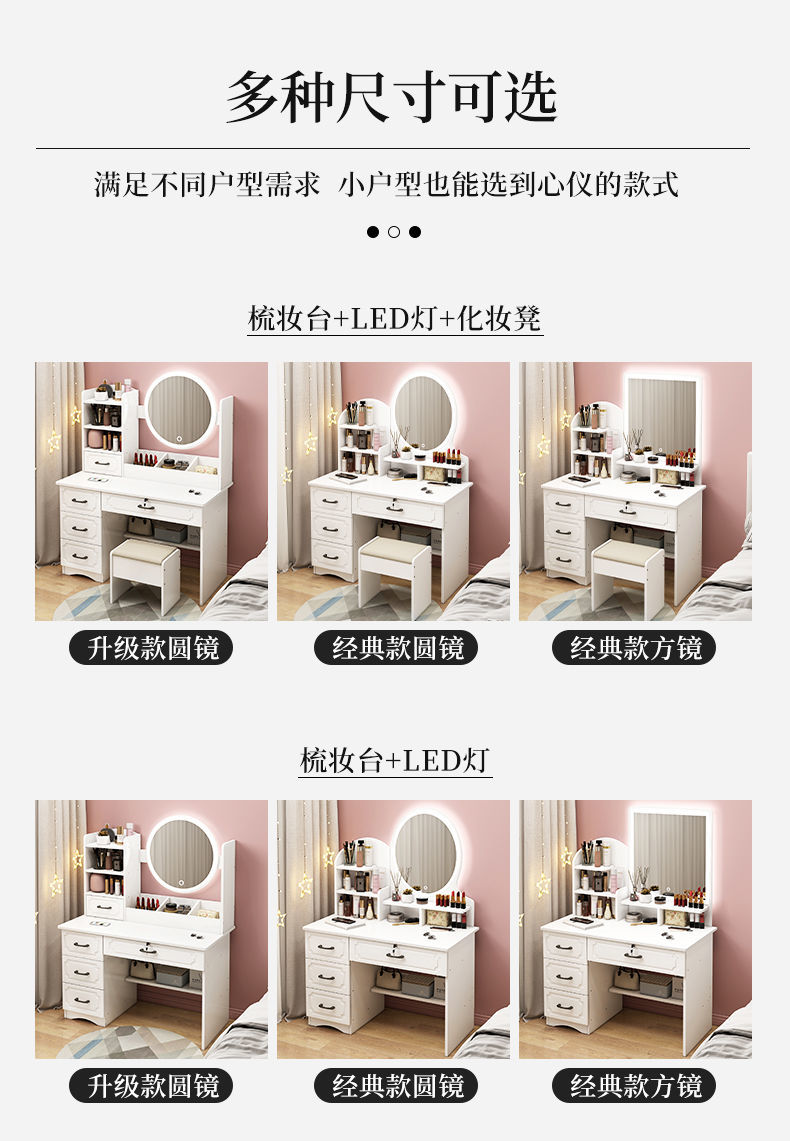 多种尺寸可选

满足不同户型需求 小户型也能选到心仪的款式

梳妆台+LED灯+化妆凳

升级款圆镜

经典款圆镜

经典款方镜

梳妆台+LED灯

升级款圆镜

经典款圆镜

经典款方镜