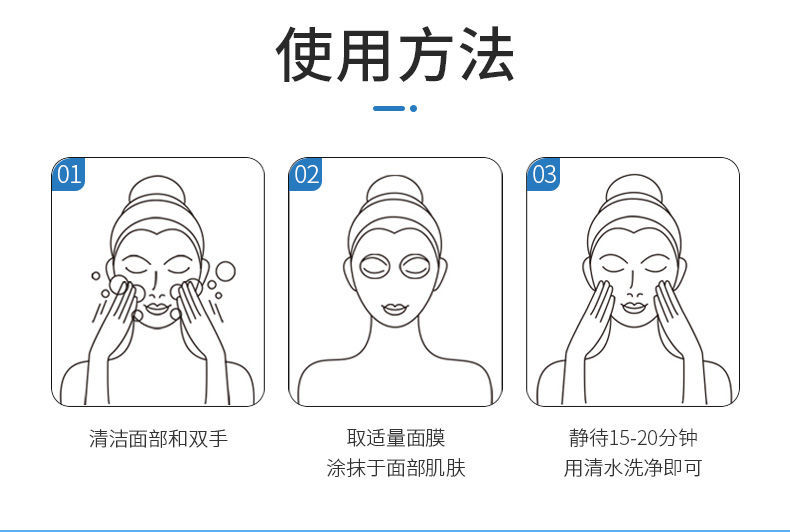 使用方法

01

清洁面部和双手

02

取适量面膜
涂抹于面部肌肤

03

静待15-20分钟
用清水洗净即可