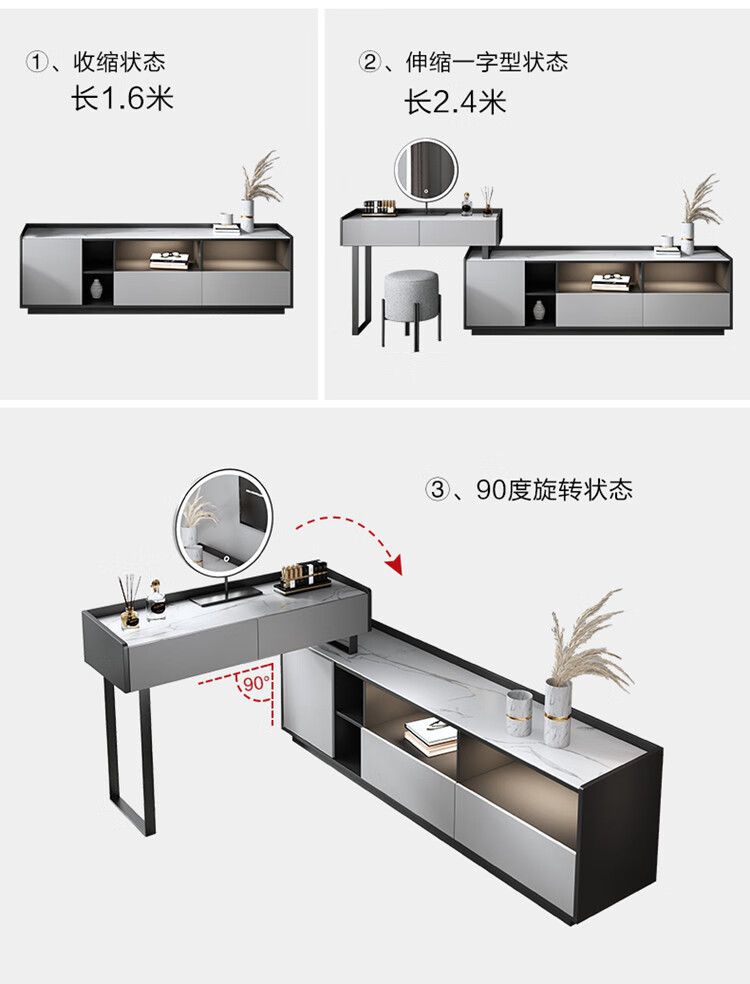 ①、收缩状态
长1.6米

②、伸缩一字型状态
长2.4米

③、90度旋转状态

90°