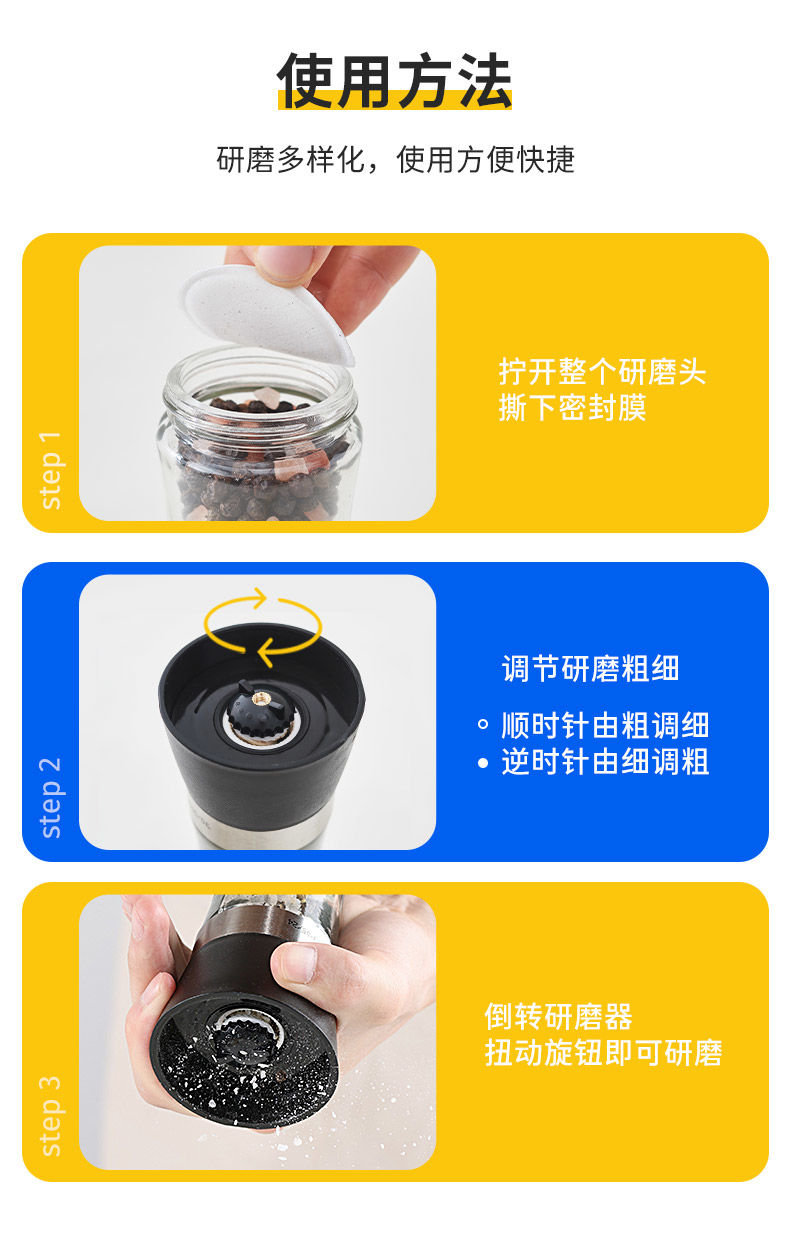 使用方法

研磨多样化，使用方便快捷

step 1

拧开整个研磨头
撕下密封膜

step 2

调节研磨粗细

◦ 顺时针由粗调细
• 逆时针由细调粗

step 3

倒转研磨器
扭动旋钮即可研磨