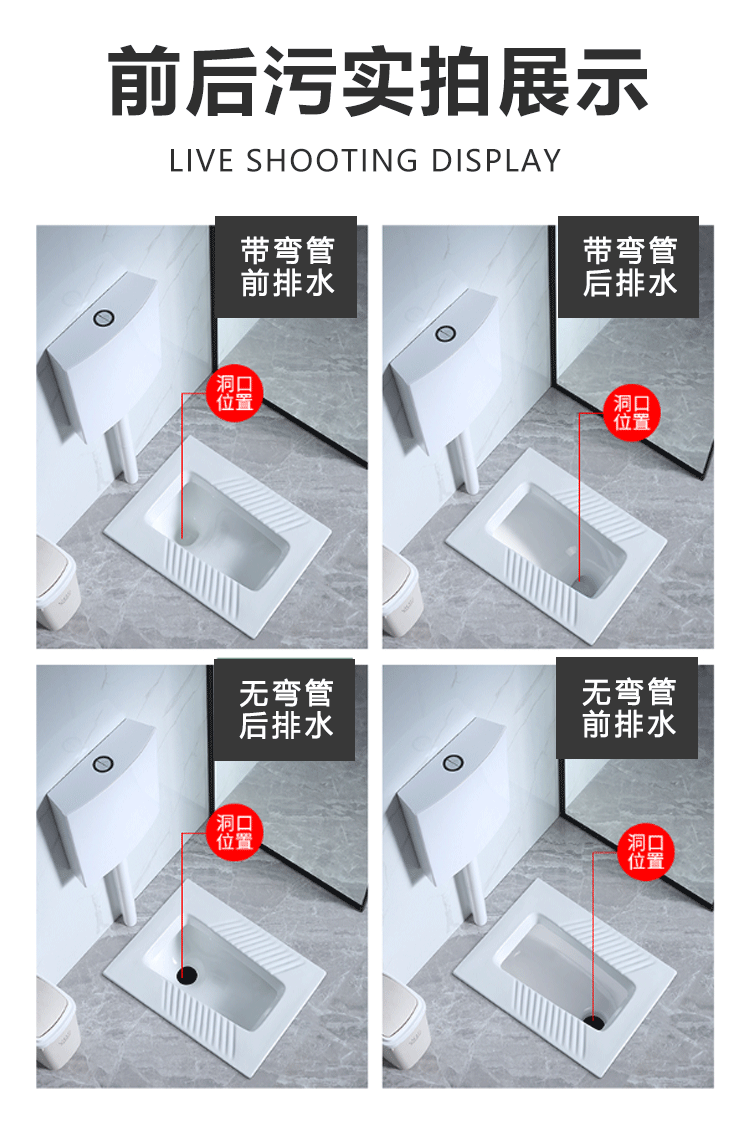 前后污实拍展示
LIVE SHOOTING DISPLAY

带弯管
前排水
洞口
位置

带弯管
后排水
洞口
位置

无弯管
后排水
洞口
位置

无弯管
前排水
洞口
位置