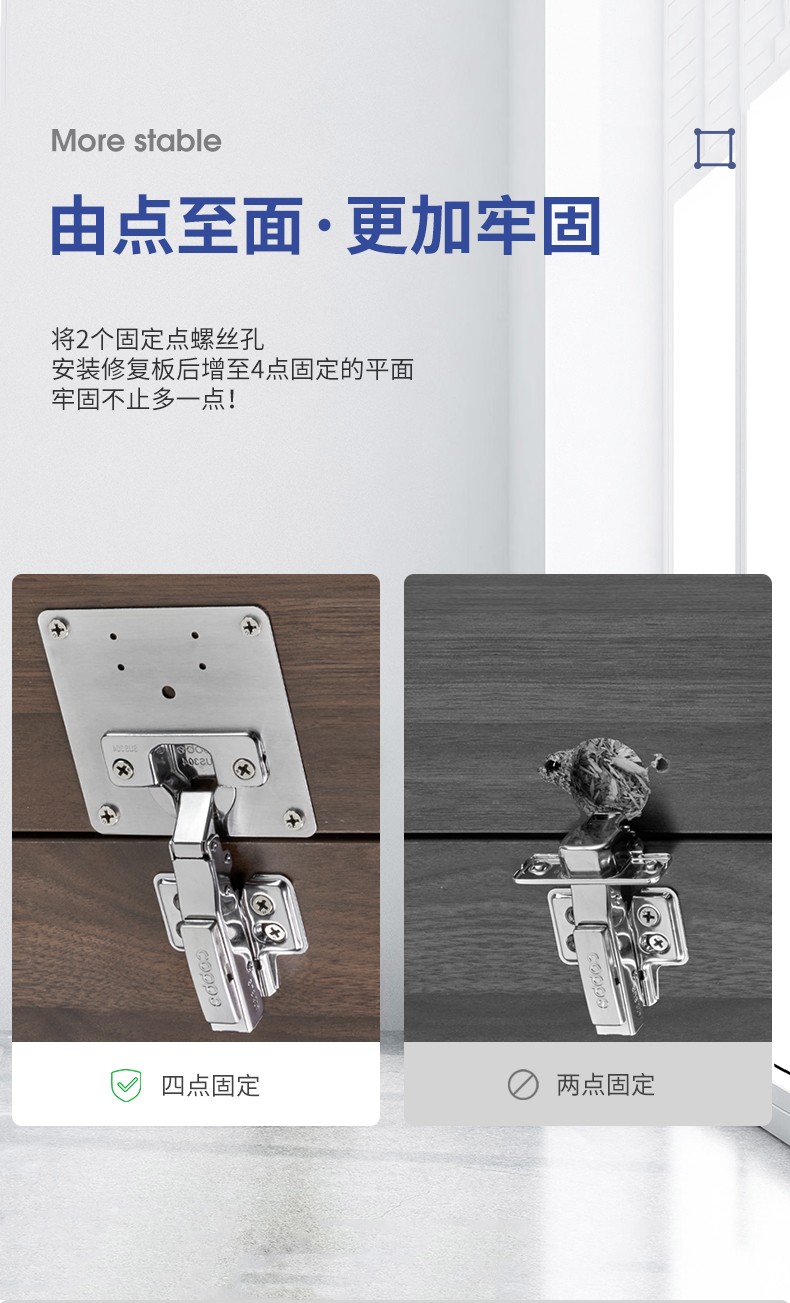 More stable

由点至面·更加牢固

将2个固定点螺丝孔
安装修复板后增至4点固定的平面
牢固不止多一点!

四点固定

两点固定