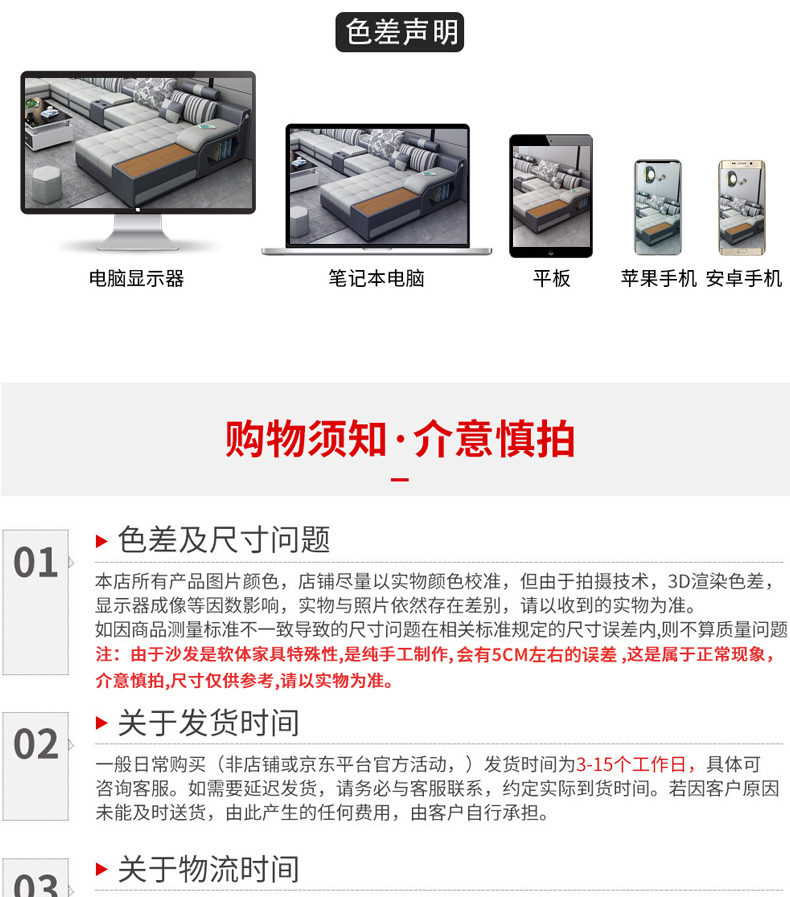 色差声明

电脑显示器

笔记本电脑

平板

苹果手机

安卓手机

购物须知·介意慎拍

01

色差及尺寸问题

本店所有产品图片颜色，店铺尽量以实物颜色校准，但由于拍摄技术，3D渲染色差，显示器成像等因数影响，实物与照片依然存在差别，请以收到的实物为准。
如因商品测量标准不一致导致的尺寸问题在相关标准规定的尺寸误差内,则不算质量问题
注：由于沙发是软体家具特殊性,是纯手工制作,会有5CM左右的误差 ,这是属于正常现象，介意慎拍,尺寸仅供参考,请以实物为准。

02

关于发货时间

一般日常购买（非店铺或京东平台官方活动，）发货时间为3-15个工作日，具体可咨询客服。如需要延迟发货，请务必与客服联系，约定实际到货时间。若因客户原因未能及时送货，由此产生的任何费用，由客户自行承担。

03

关于物流时间