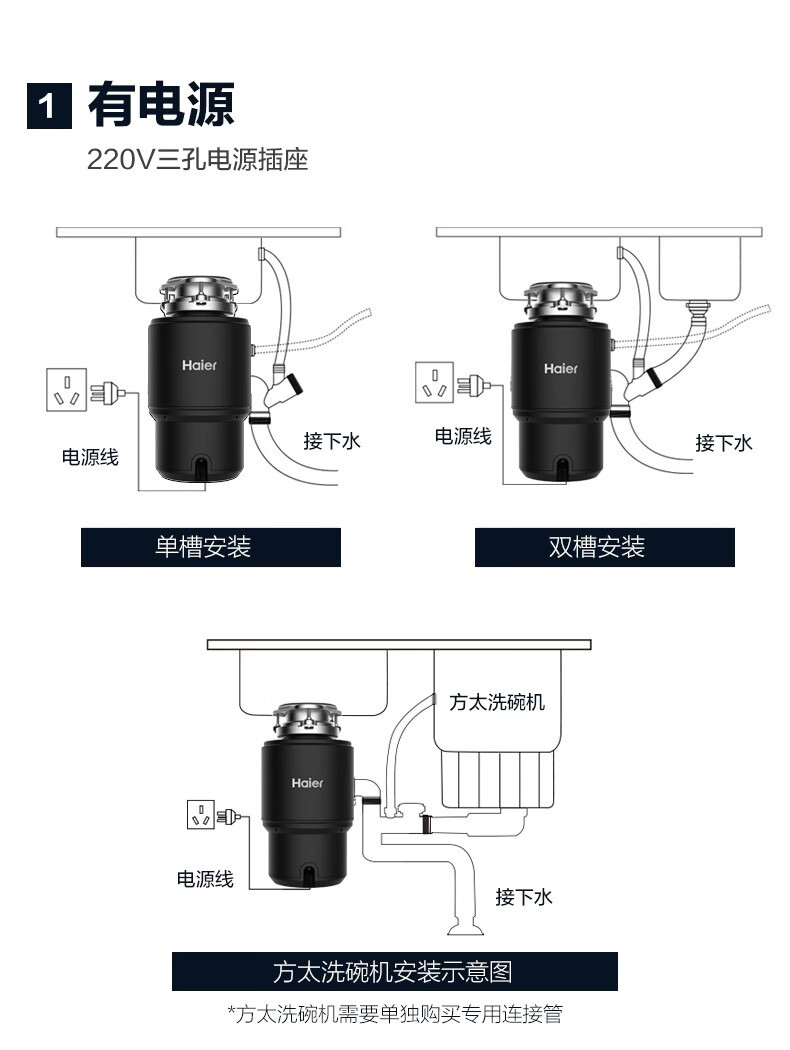 1 有电源
220V三孔电源插座

Haier
电源线
接下水
单槽安装

Haier
电源线
接下水
双槽安装

方太洗碗机
Haier
电源线
接下水
方太洗碗机安装示意图

*方太洗碗机需要单独购买专用连接管