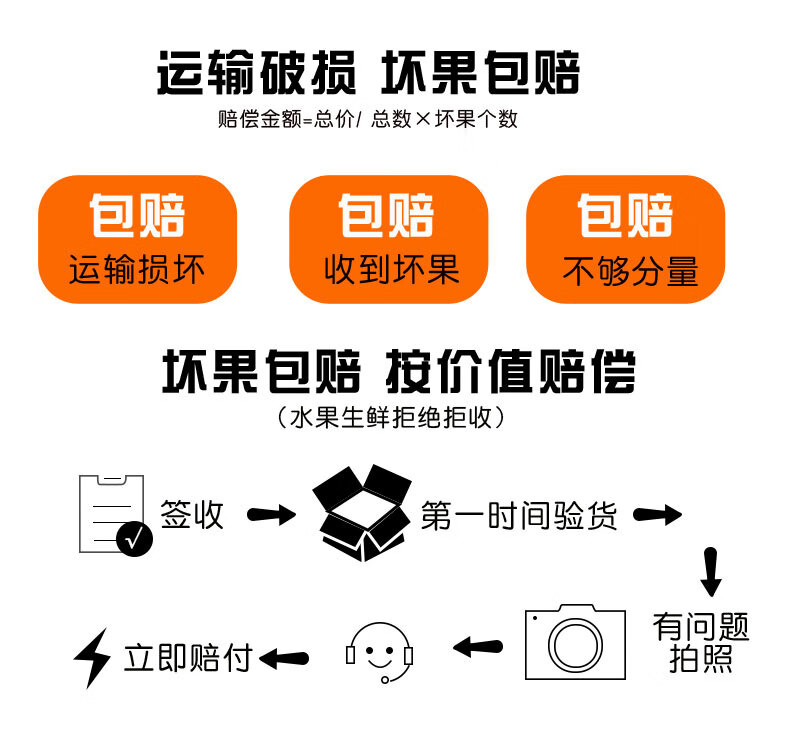 运输破损 坏果包赔
赔偿金额=总价/ 总数×坏果个数

包赔
运输损坏

包赔
收到坏果

包赔
不够分量

坏果包赔 按价值赔偿
（水果生鲜拒绝拒收）

签收

第一时间验货

有问题拍照

立即赔付