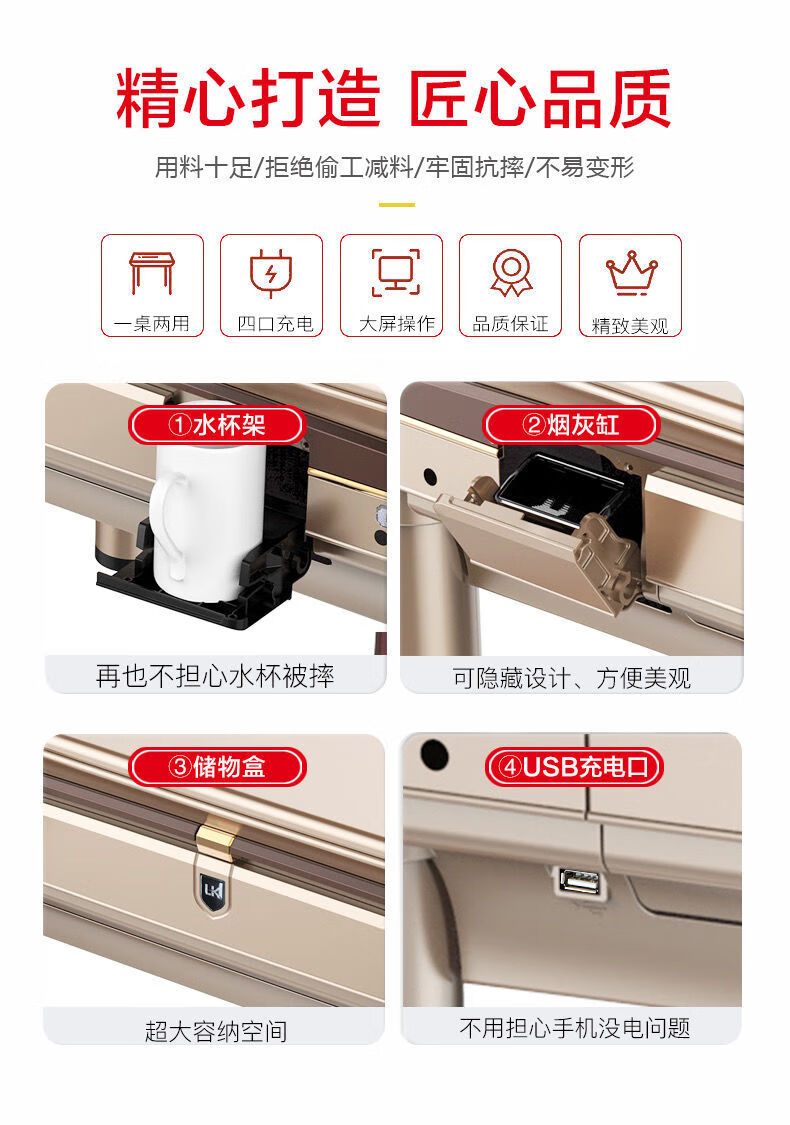 精心打造 匠心品质

用料十足/拒绝偷工减料/牢固抗摔/不易变形

一桌两用

四口充电

大屏操作

品质保证

精致美观

①水杯架

再也不担心水杯被摔

②烟灰缸

可隐藏设计、方便美观

③储物盒

超大容纳空间

④USB充电口

不用担心手机没电问题