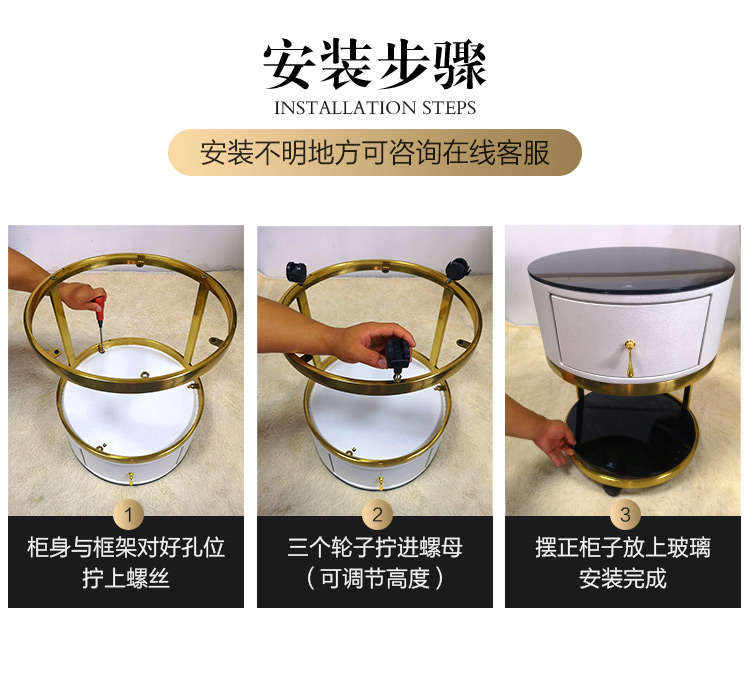 安装步骤
INSTALLATION STEPS

安装不明地方可咨询在线客服

1
柜身与框架对好孔位
拧上螺丝

2
三个轮子拧进螺母
（可调节高度）

3
摆正柜子放上玻璃
安装完成