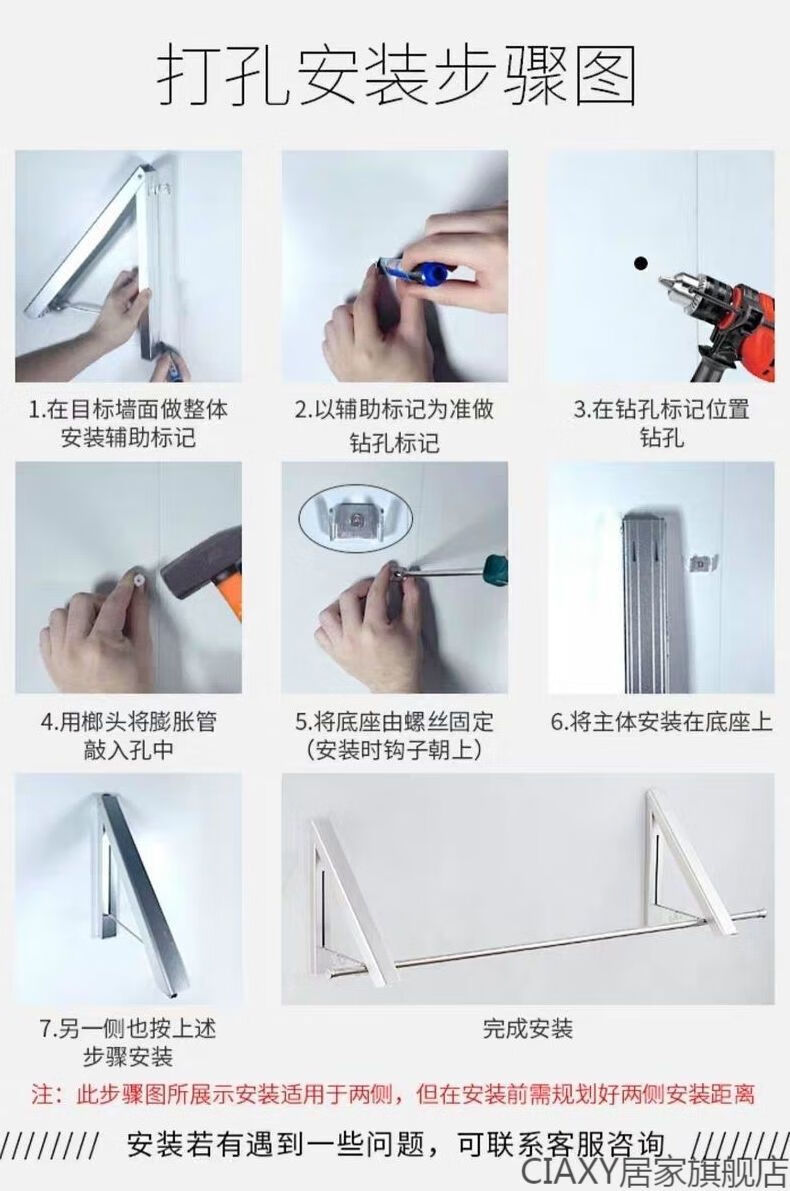 打孔安装步骤图

1.在目标墙面做整体安装辅助标记

2.以辅助标记为准做钻孔标记

3.在钻孔标记位置钻孔

4.用榔头将膨胀管敲入孔中

5.将底座由螺丝固定（安装时钩子朝上）

6.将主体安装在底座上

7.另一侧也按上述步骤安装

完成安装

注：此步骤图所展示安装适用于两侧，但在安装前需规划好两侧安装距离

//////// 安装若有遇到一些问题，可联系客服咨询 ////////

CIAXY居家旗舰店