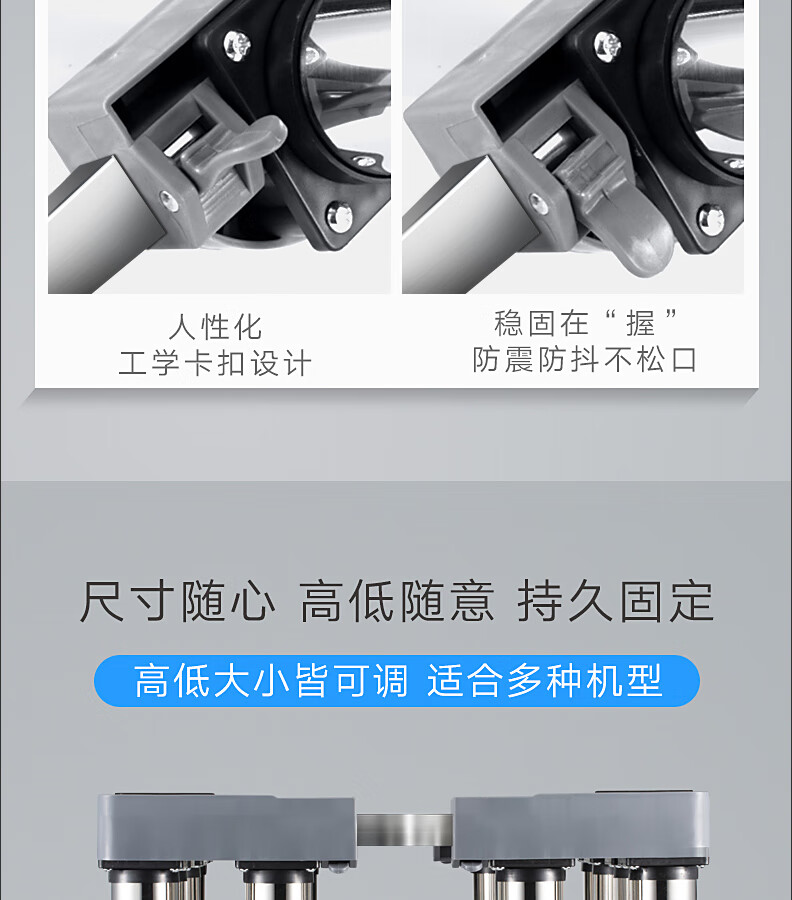 人性化
工学卡扣设计

稳固在“握”
防震防抖不松口

尺寸随心 高低随意 持久固定

高低大小皆可调 适合多种机型