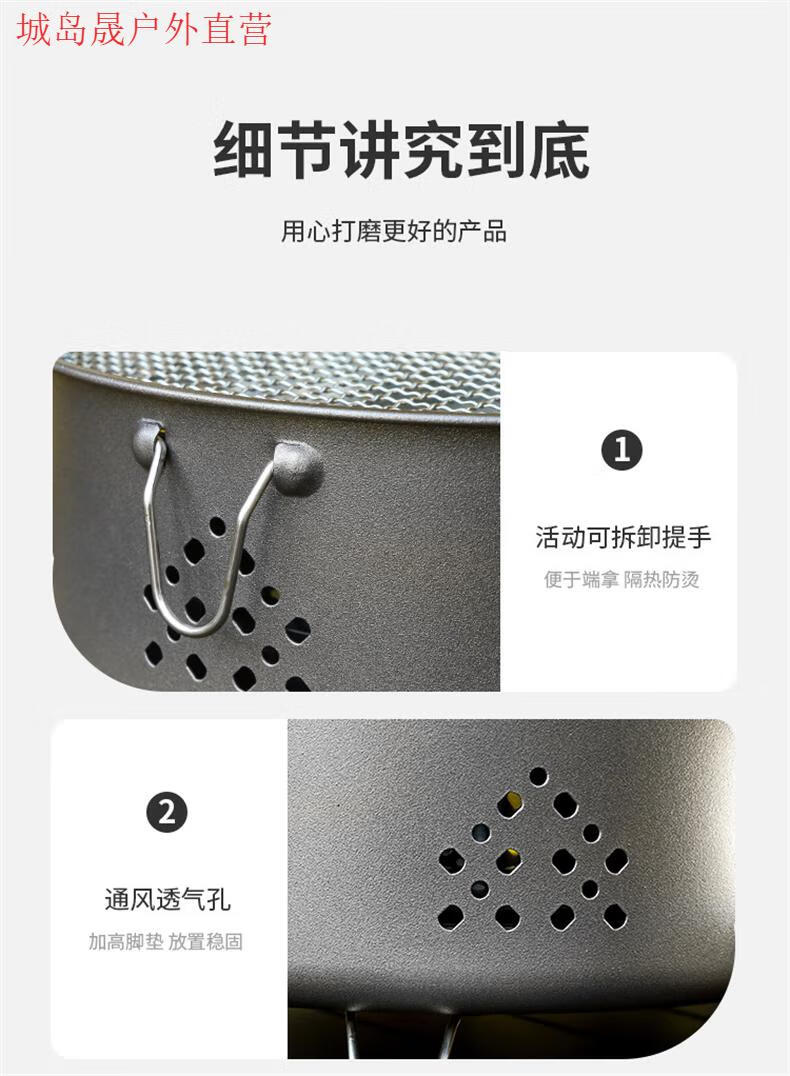 城岛晟户外直营

细节讲究到底

用心打磨更好的产品

1

活动可拆卸提手

便于端拿 隔热防烫

2

通风透气孔

加高脚垫 放置稳固