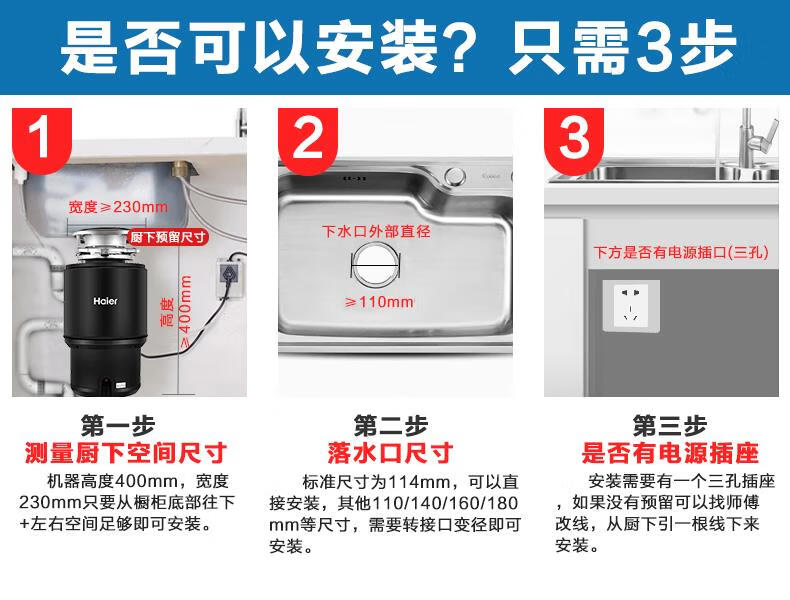 是否可以安装？只需3步

1

宽度≥230mm

厨下预留尺寸

Haier

高度≥400mm

第一步
测量厨下空间尺寸
机器高度400mm，宽度230mm只要从橱柜底部往下+左右空间足够即可安装。

2

下水口外部直径

≥110mm

第二步
落水口尺寸
标准尺寸为114mm，可以直接安装，其他110/140/160/180mm等尺寸，需要转接口变径即可安装。

3

下方是否有电源插口(三孔)

第三步
是否有电源插座
安装需要有一个三孔插座，如果没有预留可以找师傅改线，从厨下引一根线下来安装。