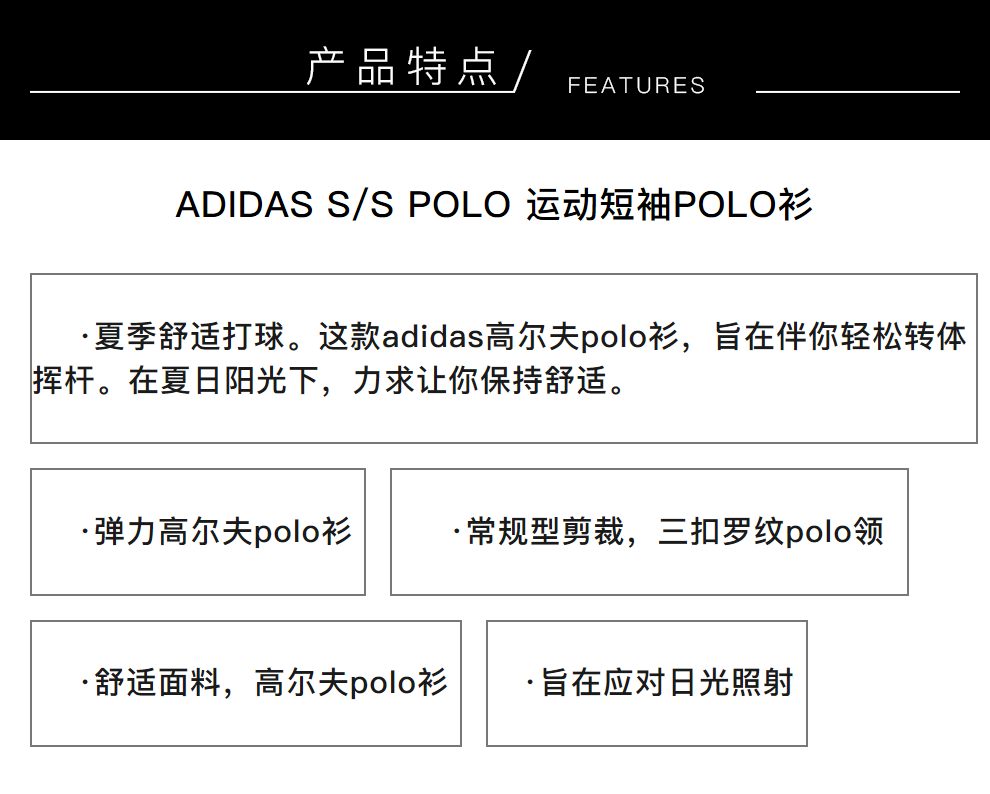 产品特点/ FEATURES

ADIDAS S/S POLO 运动短袖POLO衫

·夏季舒适打球。这款adidas高尔夫polo衫，旨在伴你轻松转体挥杆。在夏日阳光下，力求让你保持舒适。

·弹力高尔夫polo衫

·常规型剪裁，三扣罗纹polo领

·舒适面料，高尔夫polo衫

·旨在应对日光照射