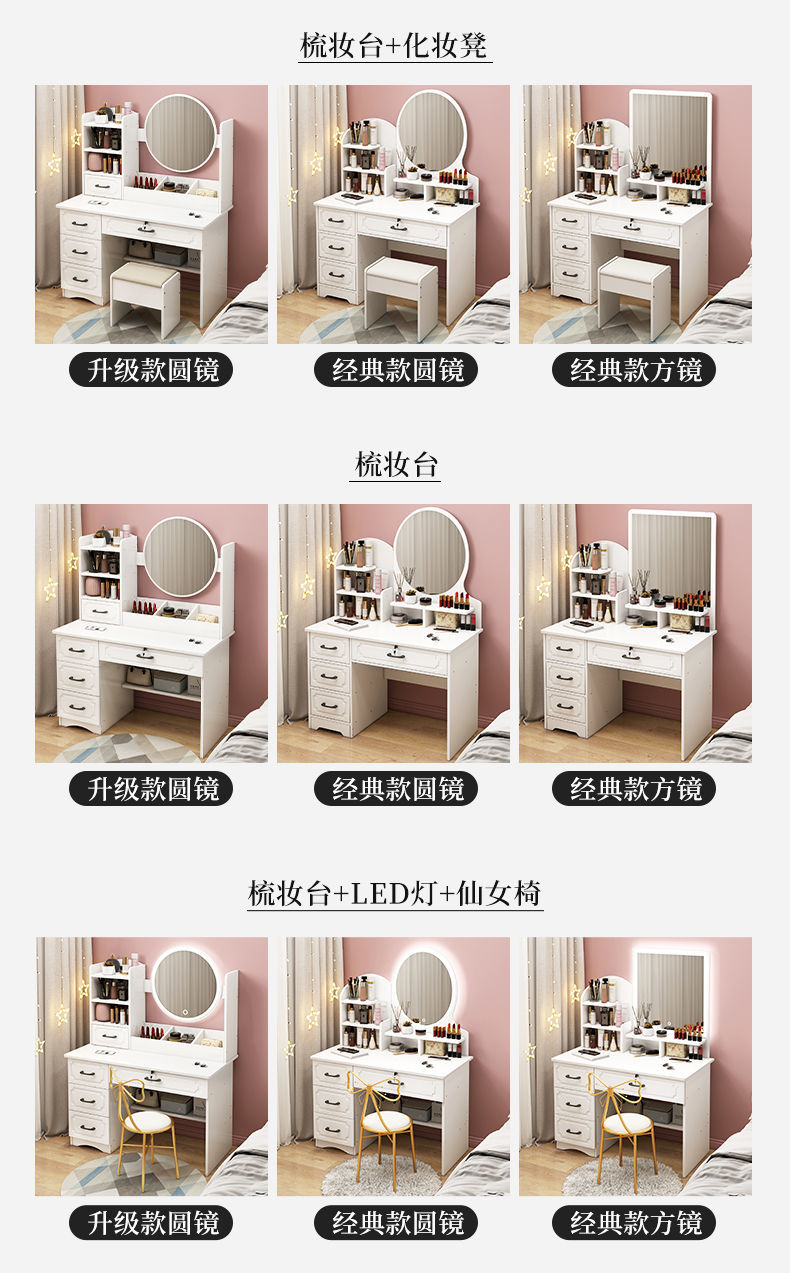 梳妆台+化妆凳

升级款圆镜

经典款圆镜

经典款方镜

梳妆台

升级款圆镜

经典款圆镜

经典款方镜

梳妆台+LED灯+仙女椅

升级款圆镜

经典款圆镜

经典款方镜